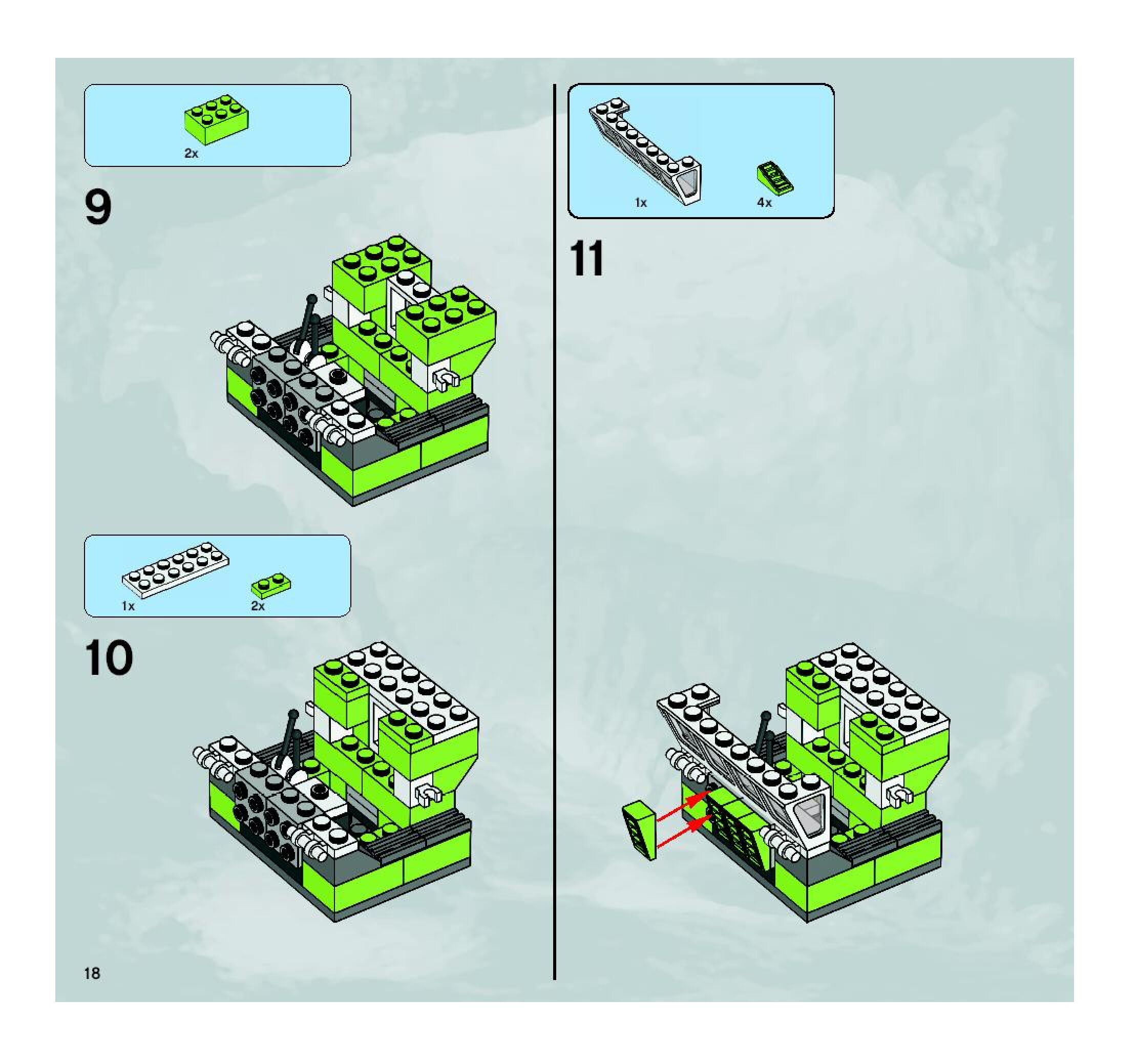 2x

9

1x

2x

10

18

1x

4x

11