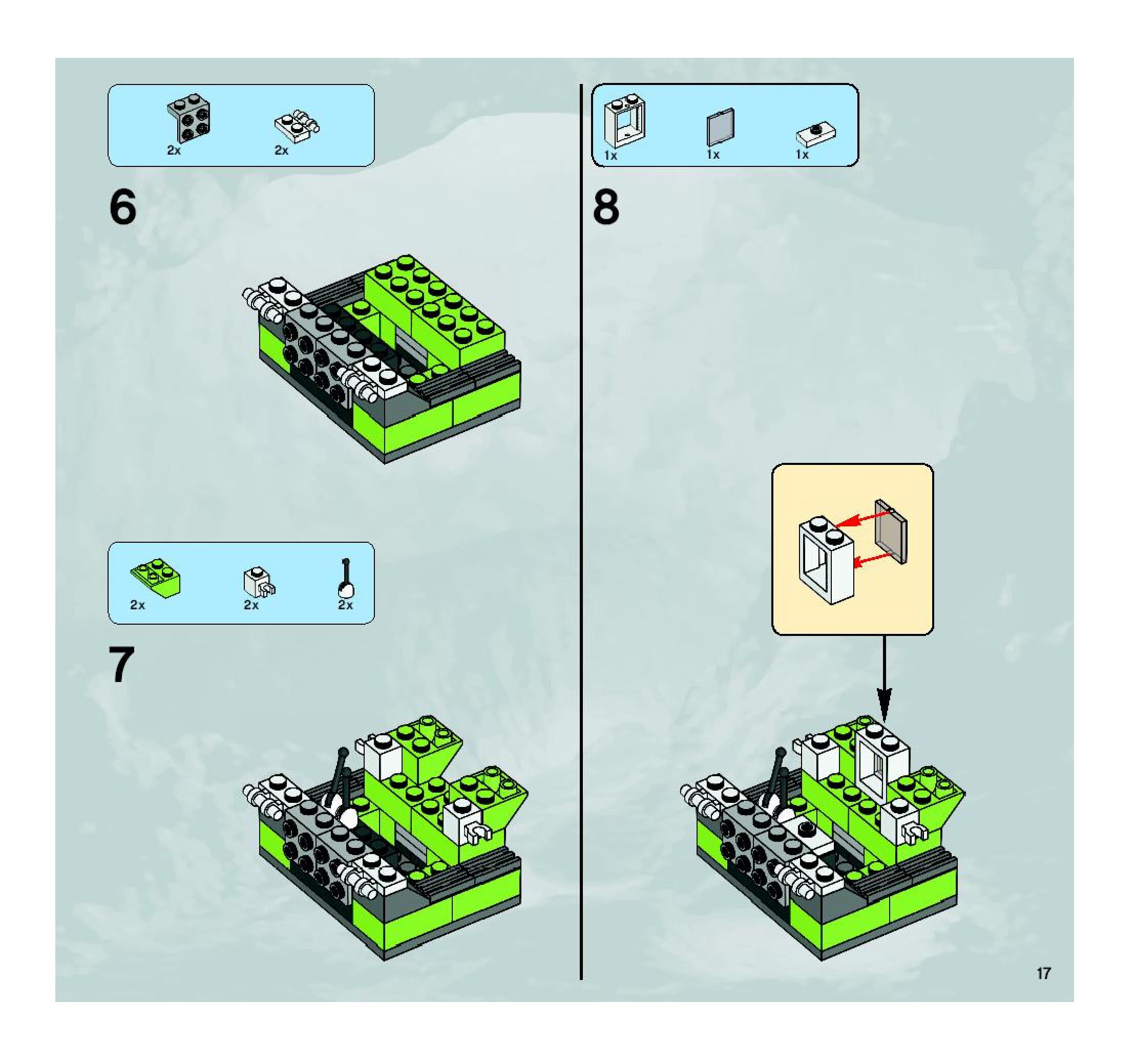 2x 2x

6

2x 2x 2x

7

1x 1x 1x

8

17