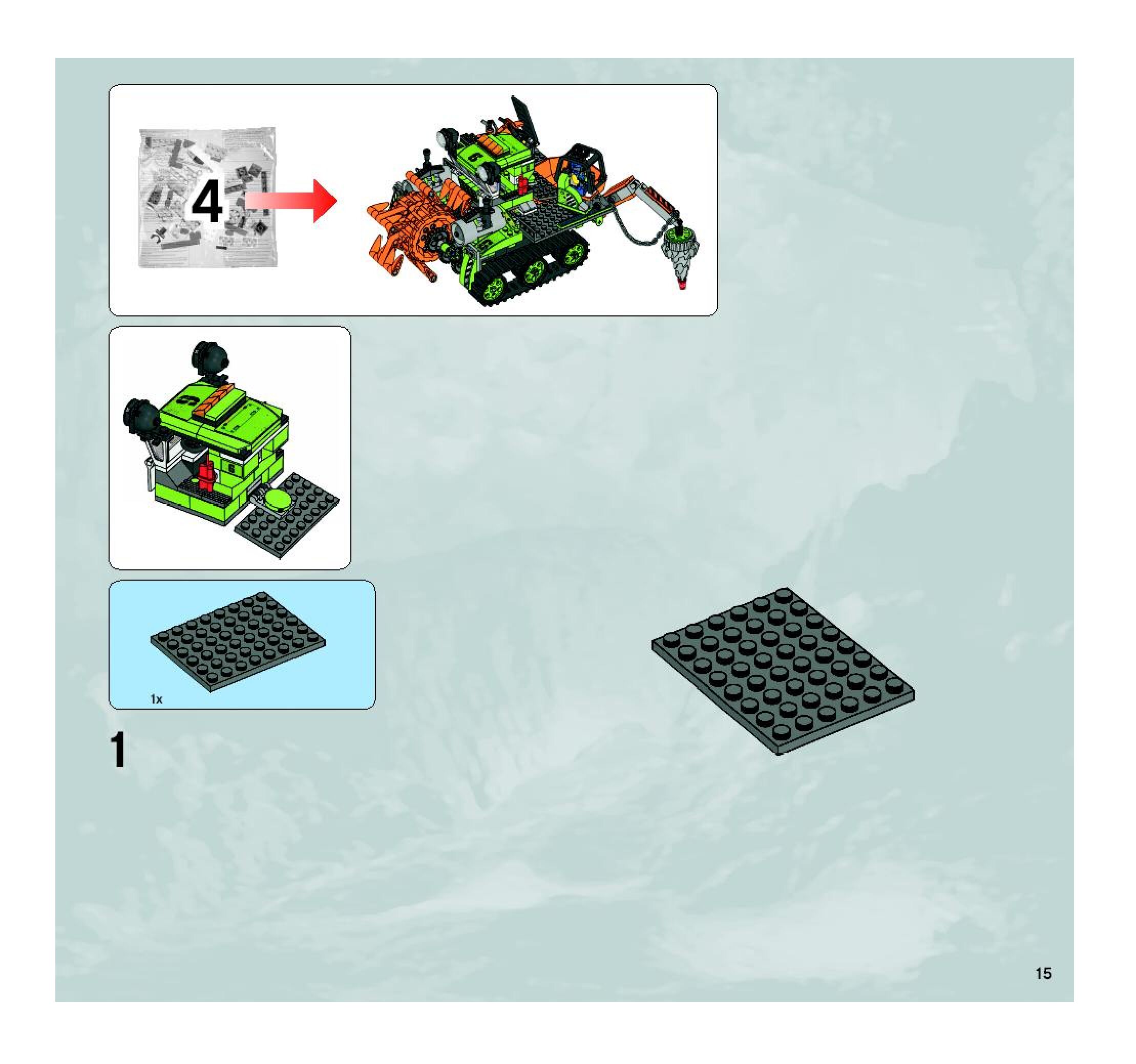 4

1x

1

15