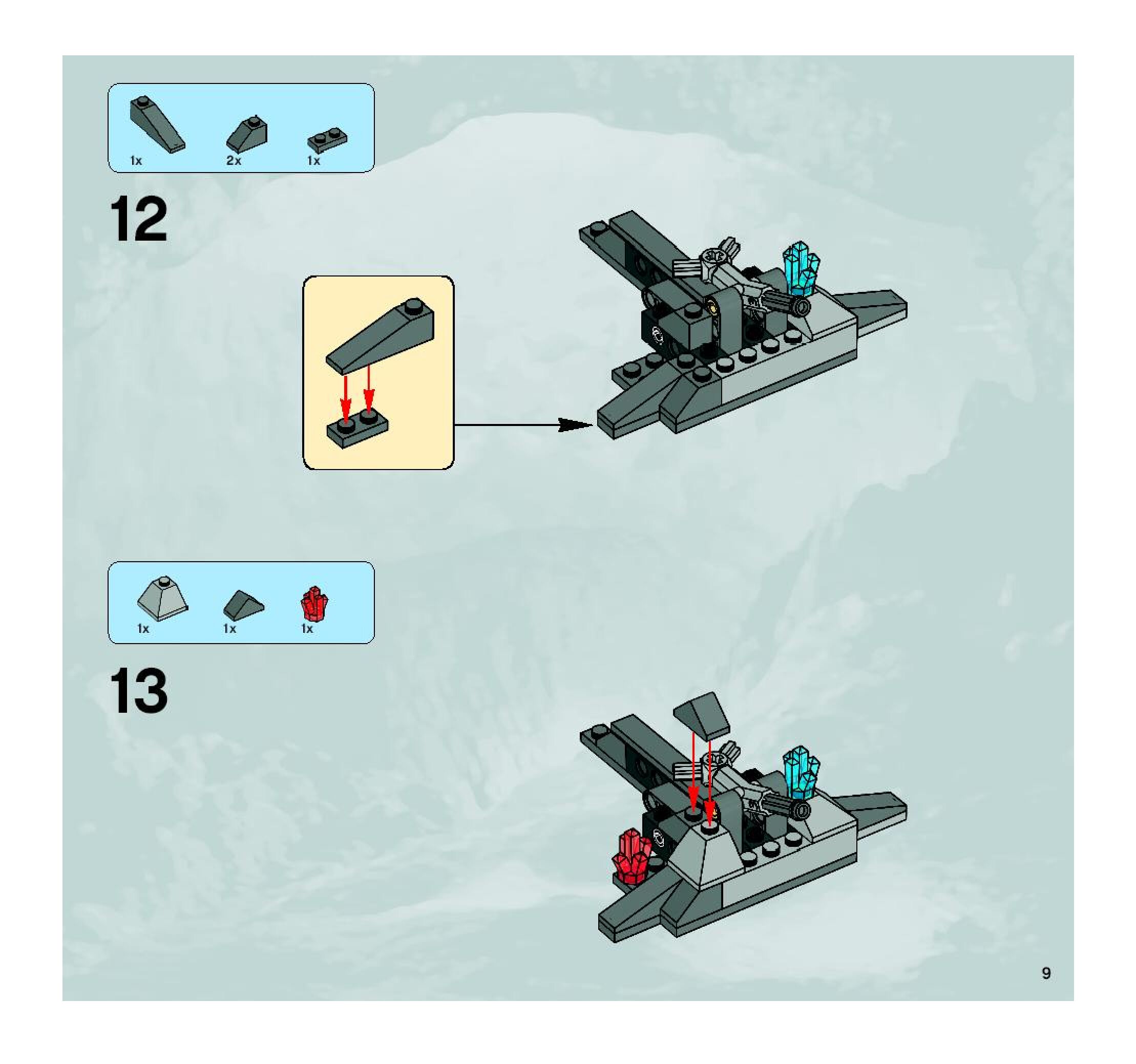 1x 2x 1x

12

1x 1x 1x

13

9