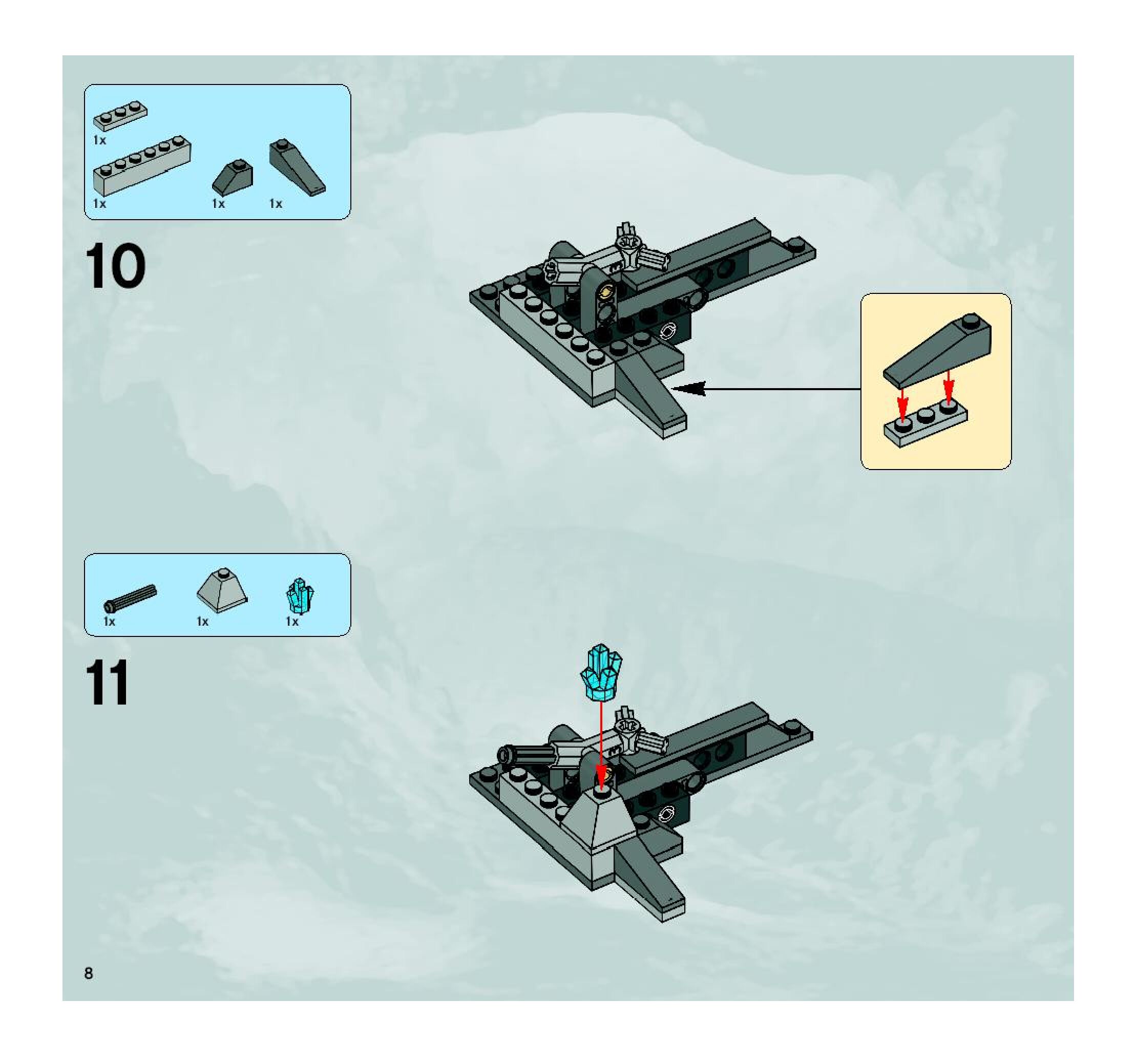 1x
1x
1x
1x

10

1x
1x
1x

11

8