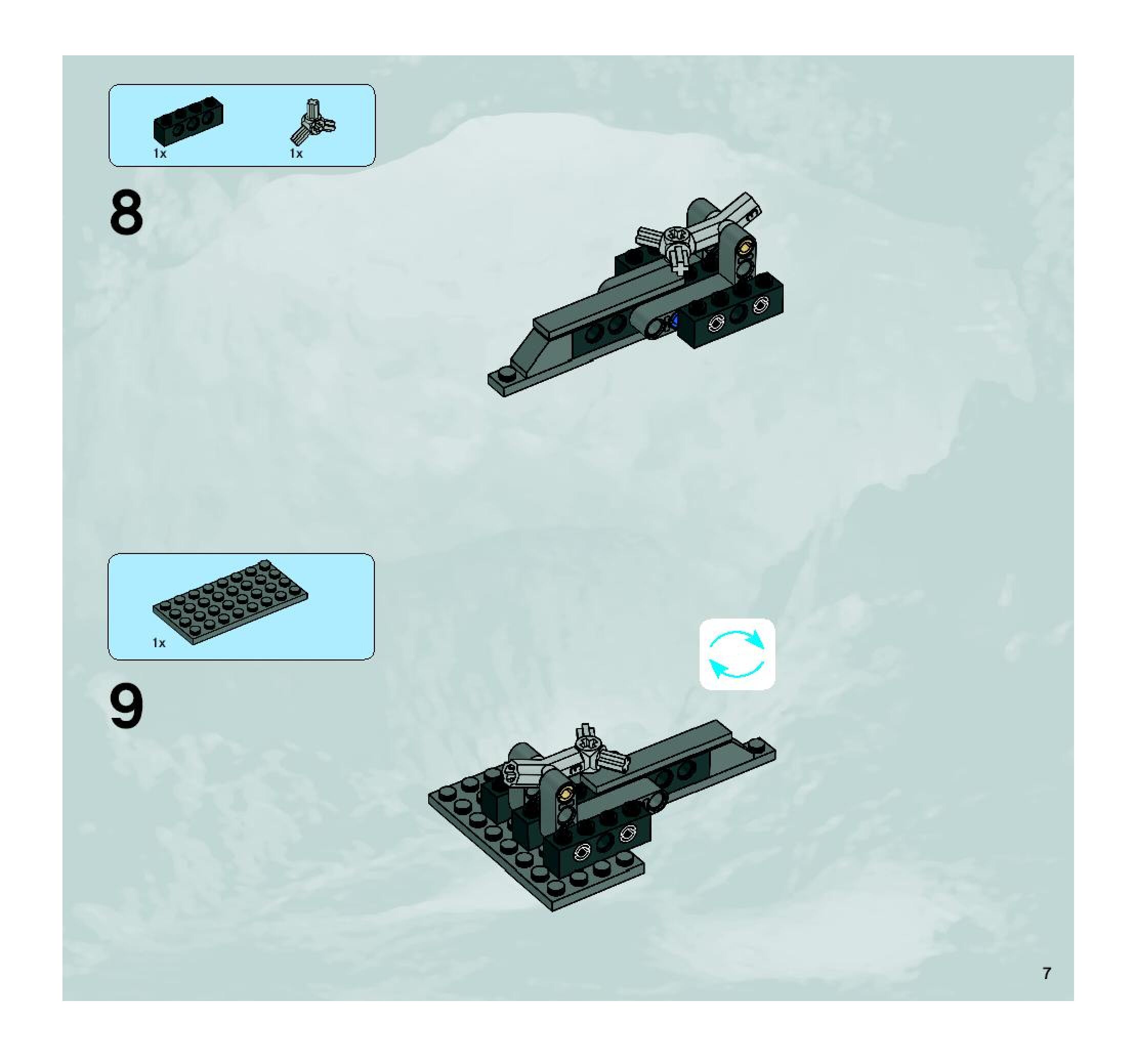 1x 1x

8

1x

9

7