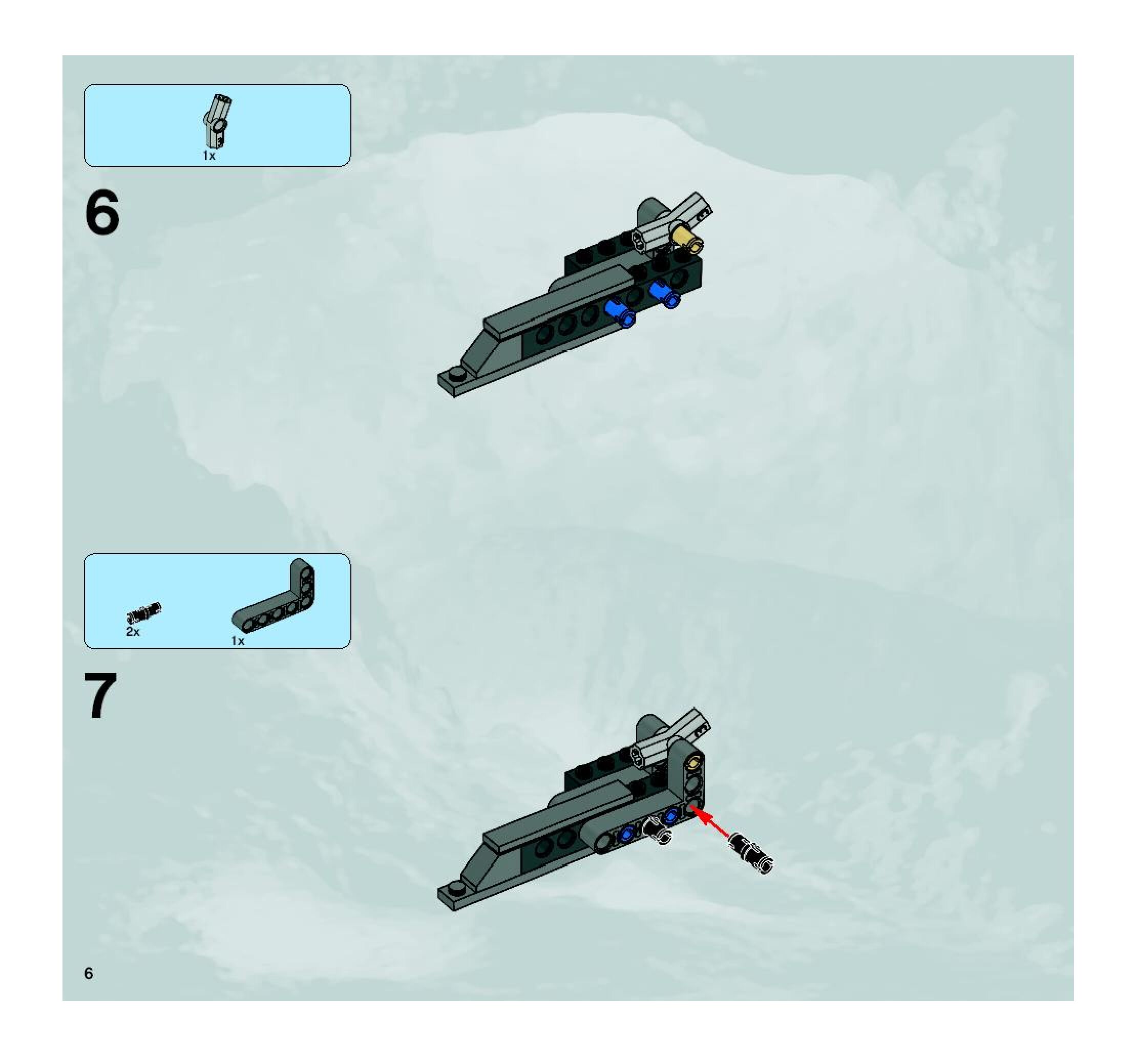 1x

6

2x

1x

7

6