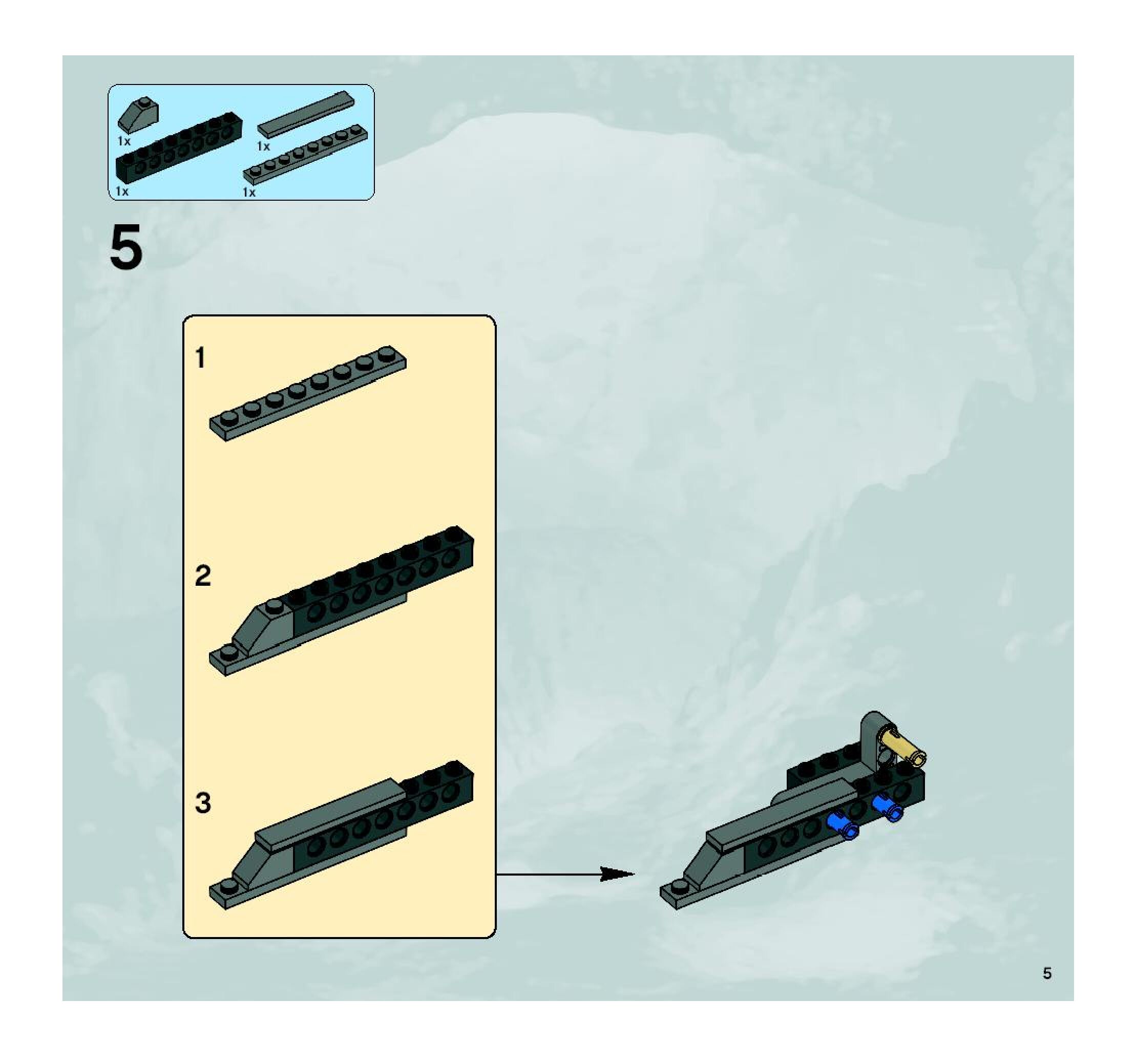 1x
1x
1x
1x

5

1

2

3

5