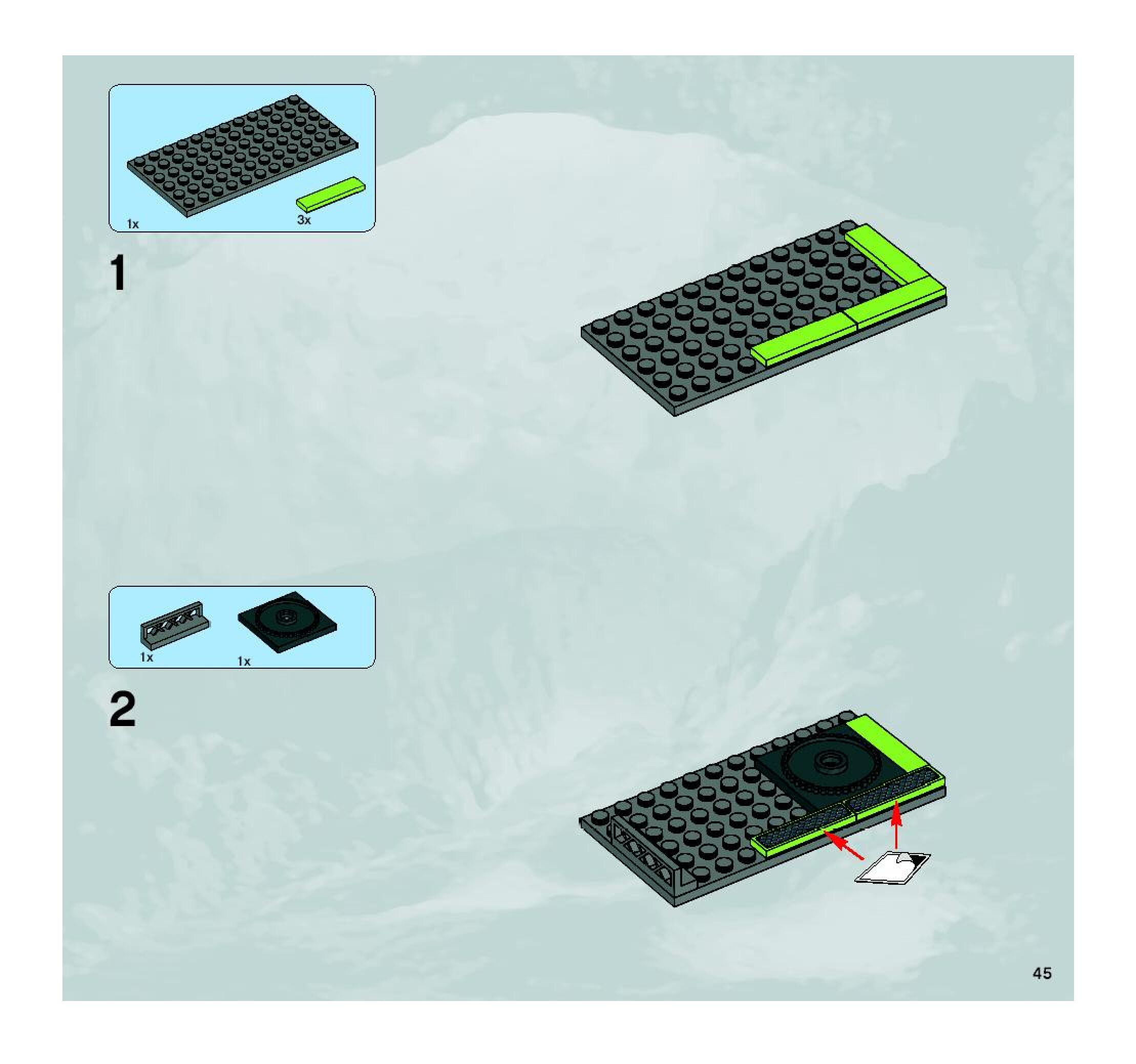 1x

3x

1

1x

1x

2

45