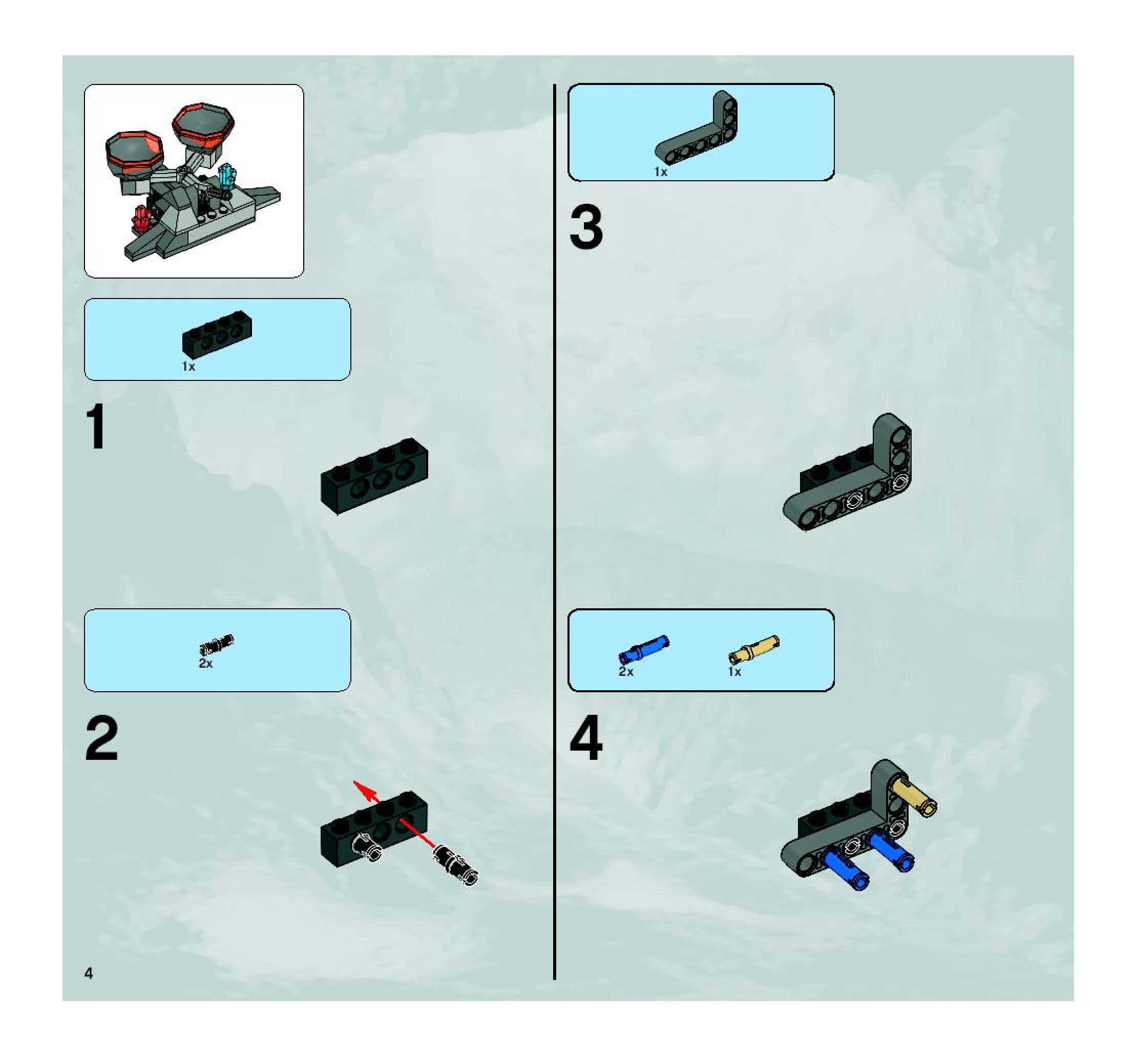 1x

1

2x

2

4

1x

3

2x
1x

4