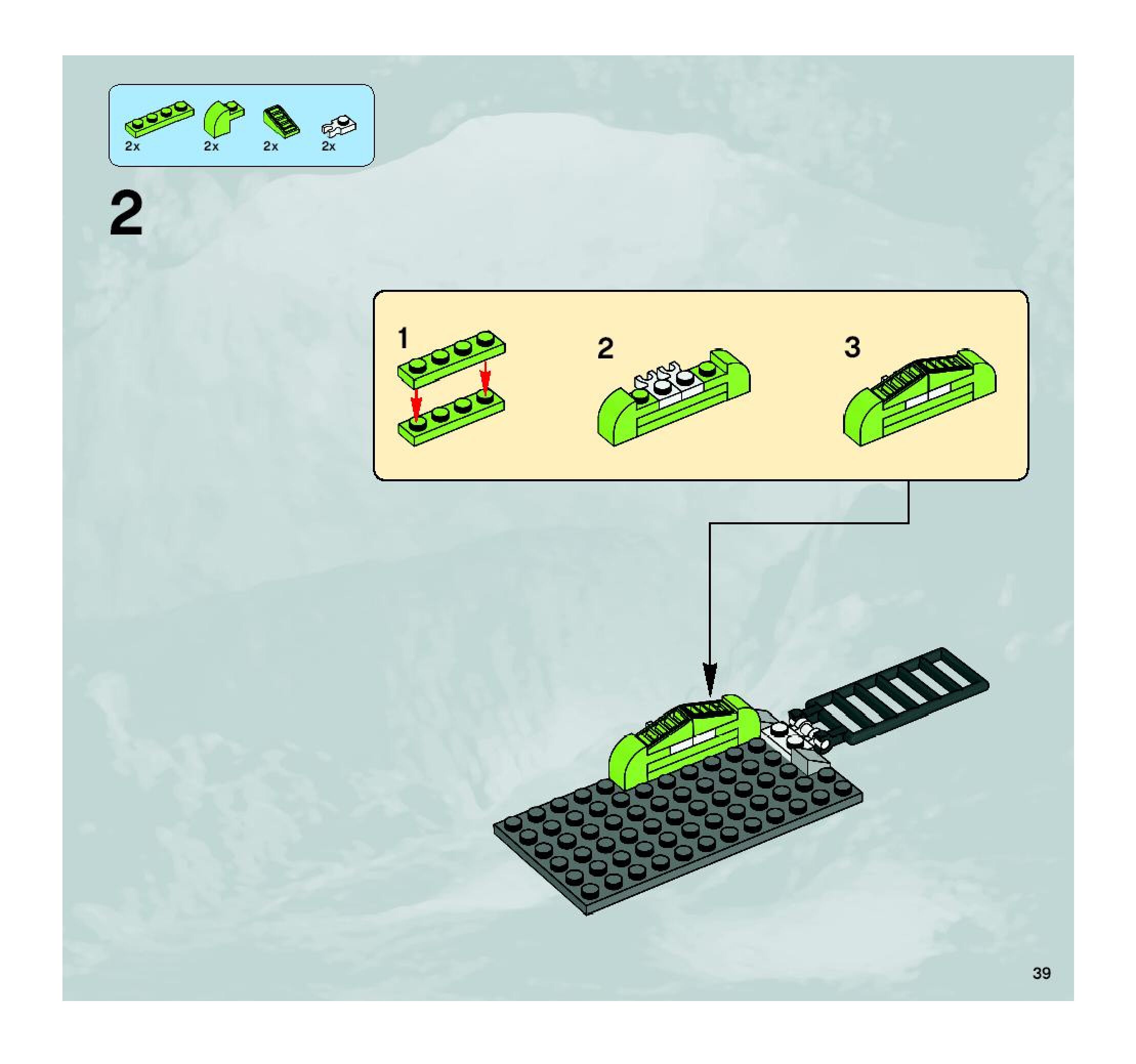 2x 2x 2x 2x

2

1

2

3

39