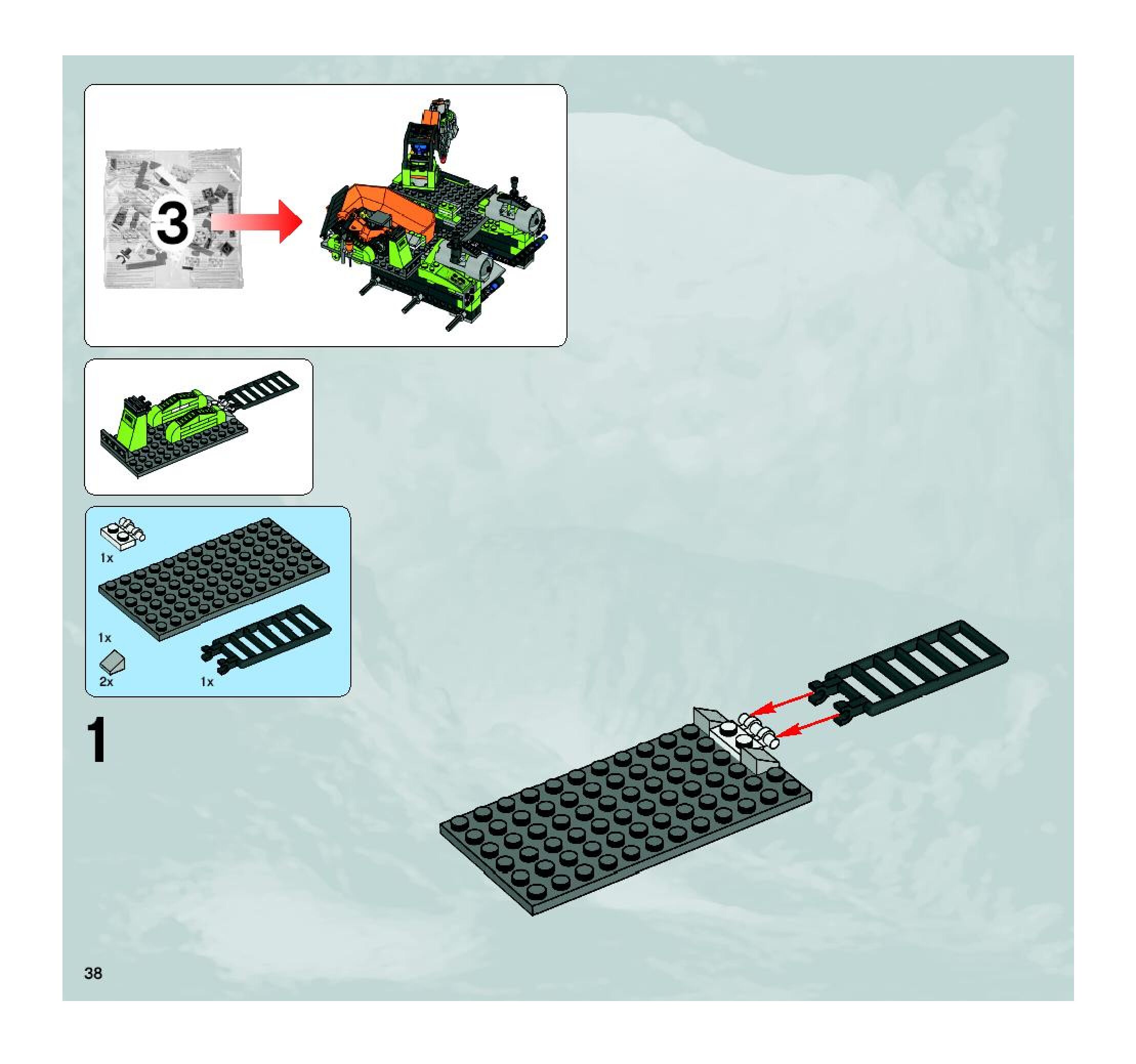 3

1x

1x

2x

1x

1

38