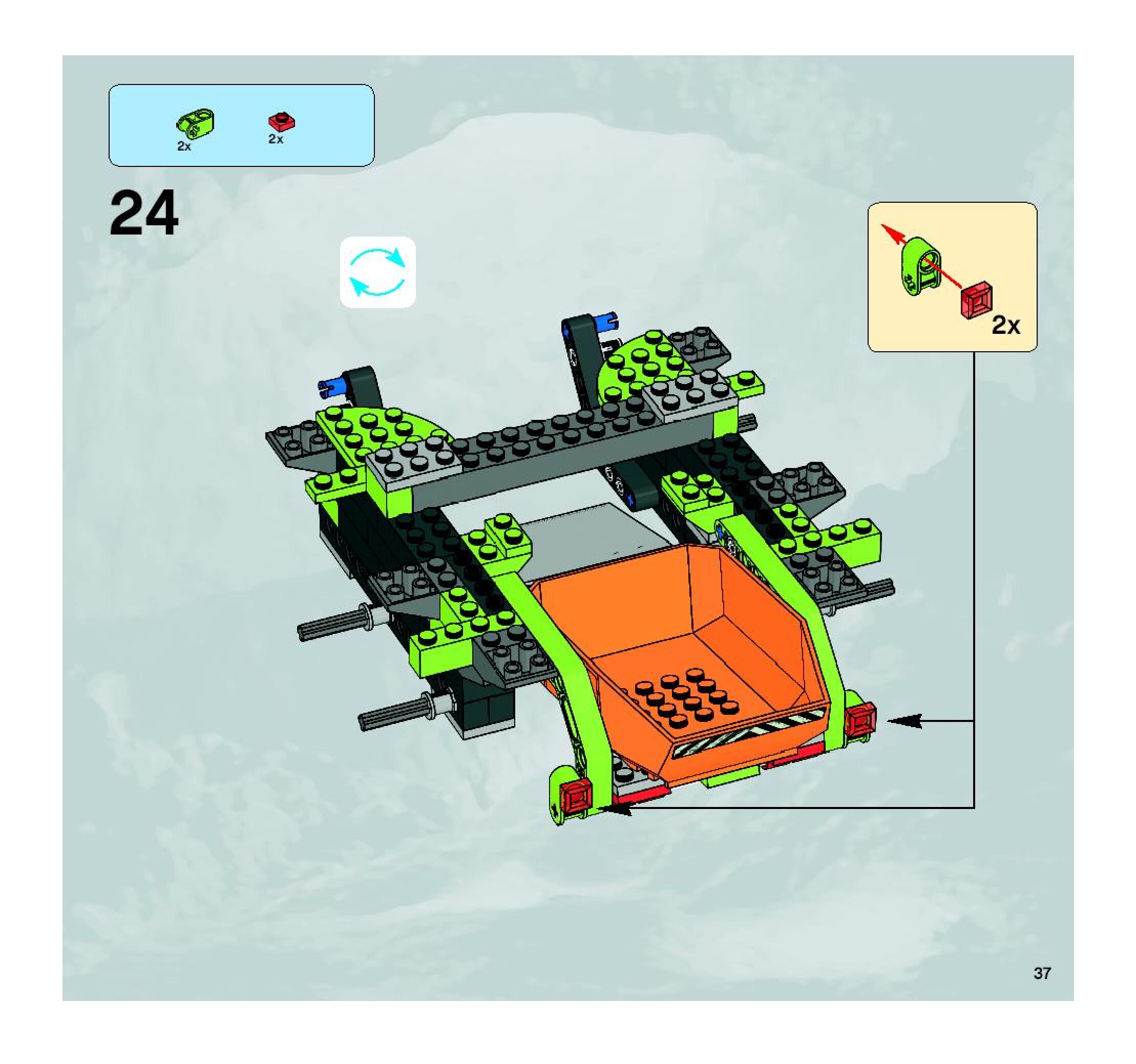 2x 2x

24

2x

37