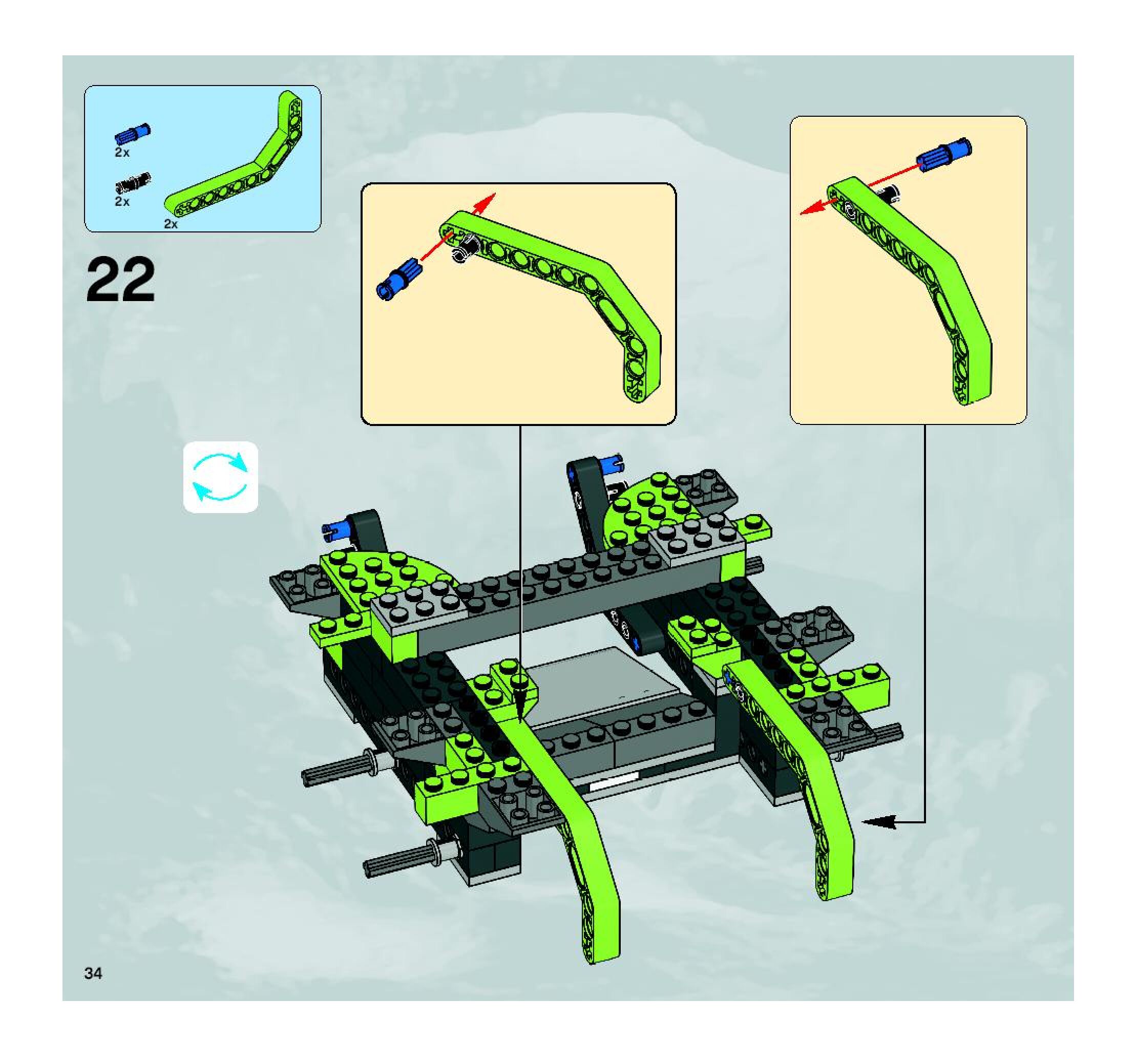 2x

2x

2x

22

34