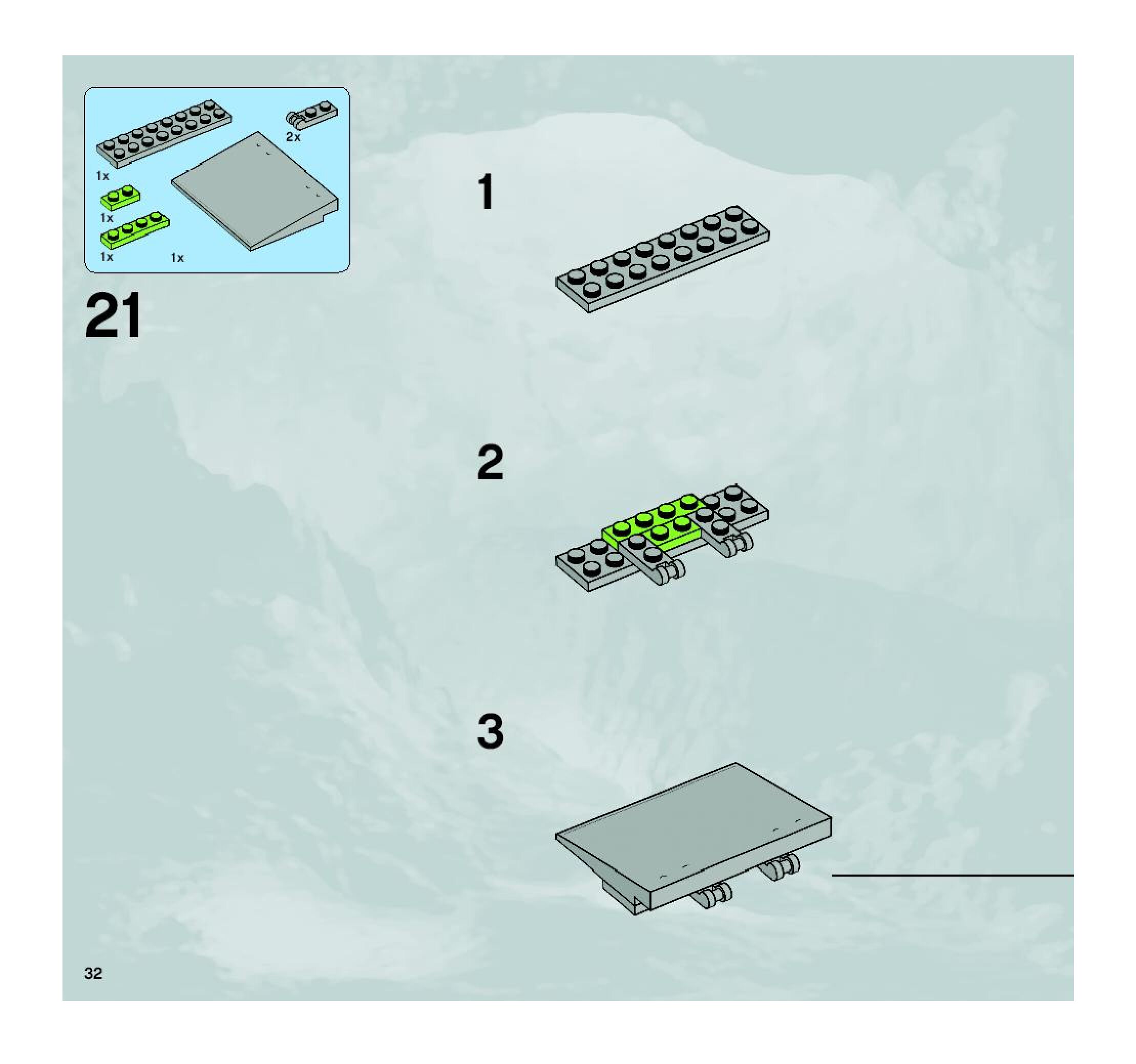 2x

1x

1x

1x

1x

21

1

2

3

32