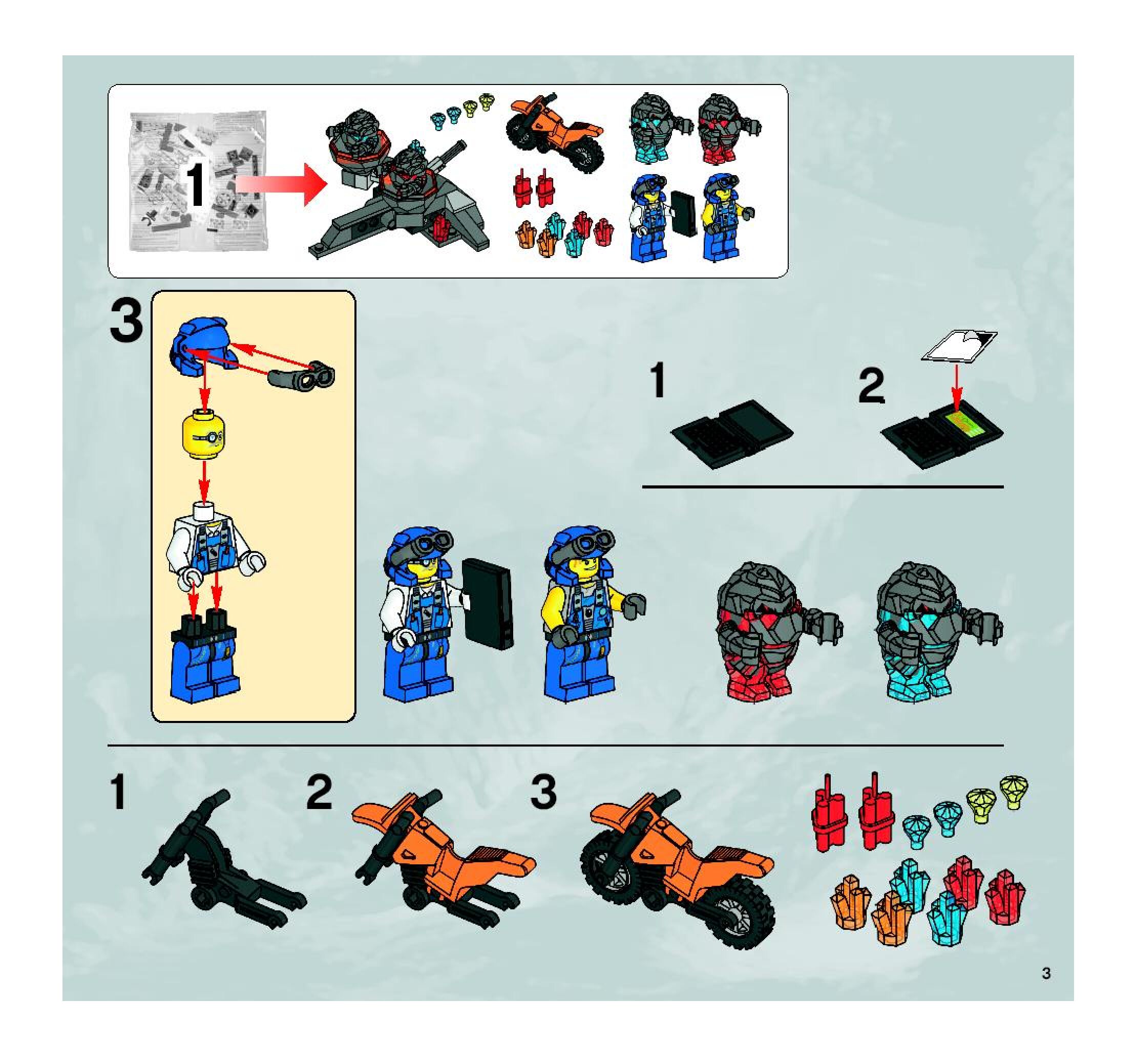 1

3

1

2

1

2

3

3