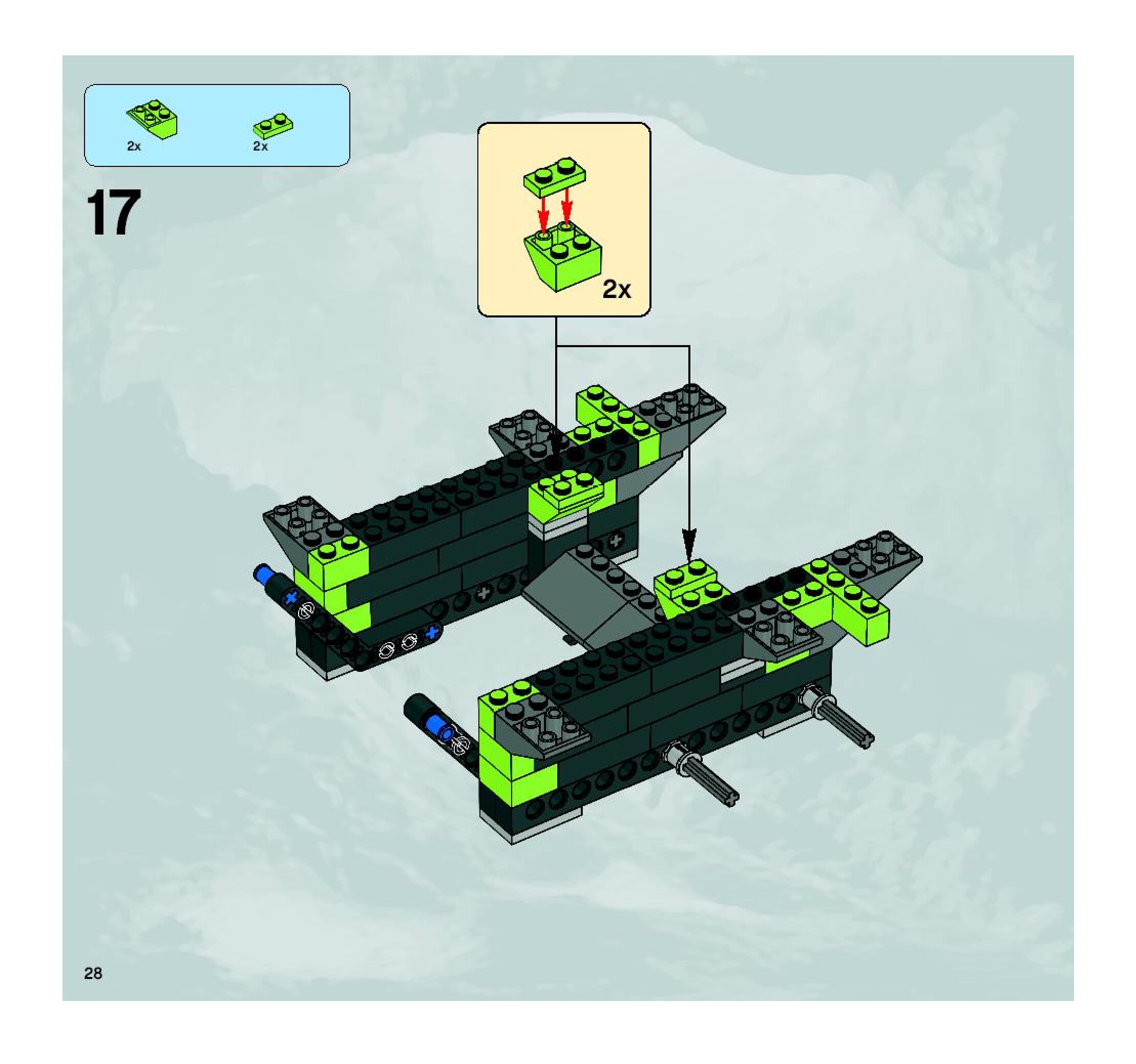 2x 2x

17

2x

28