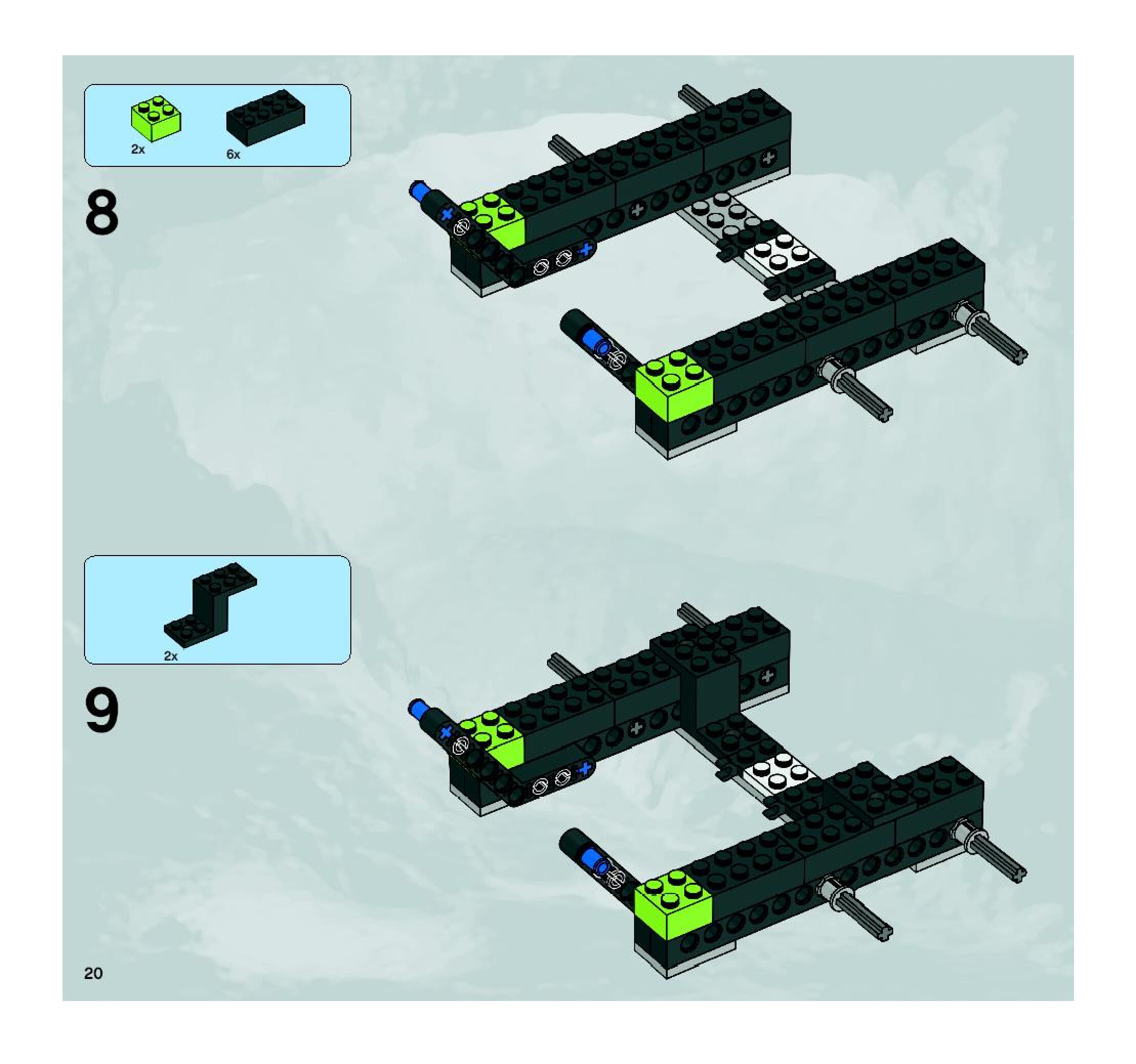 2x 6x

8

2x

9

20