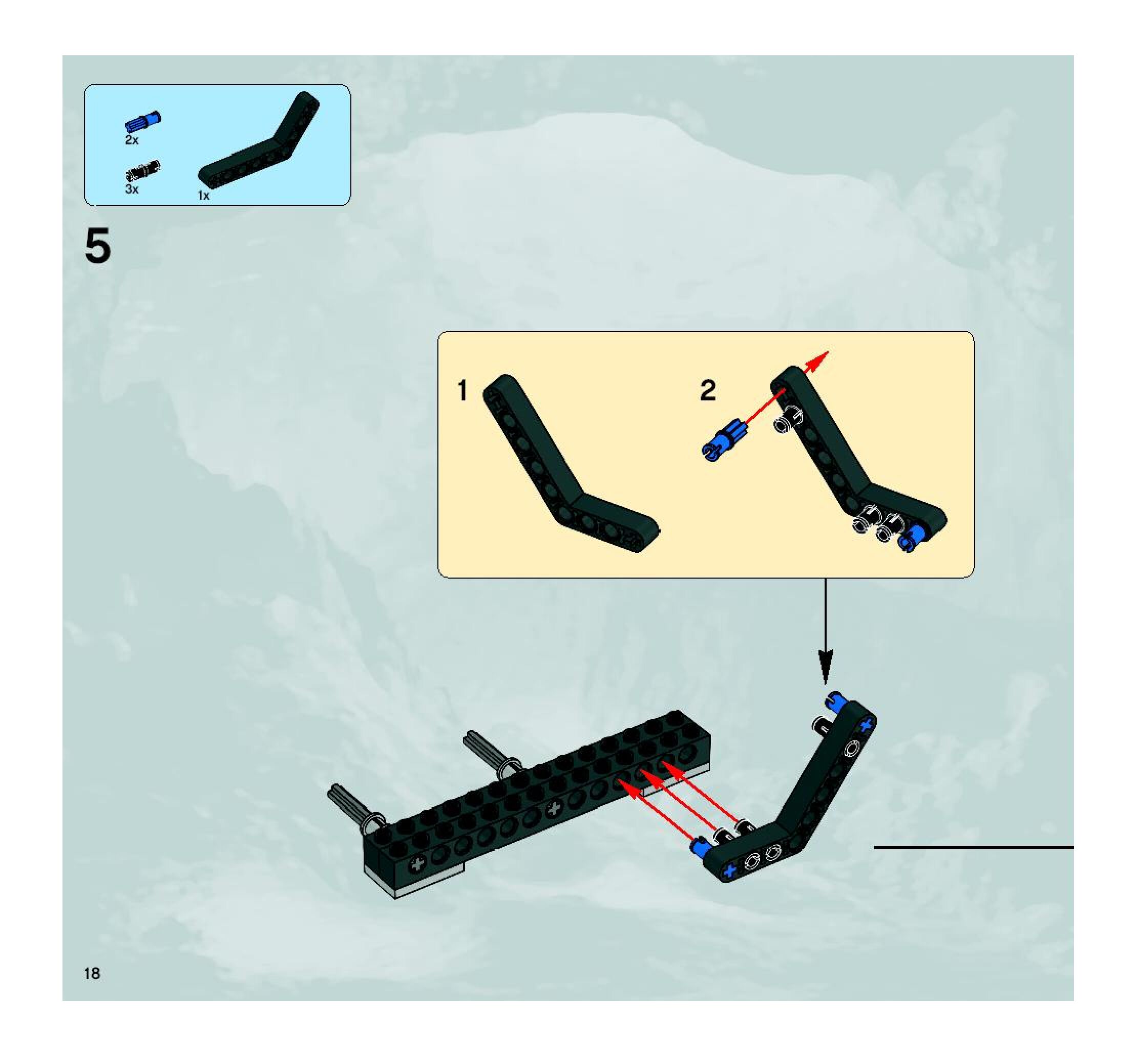 2x
3x
1x

5

1

2

18