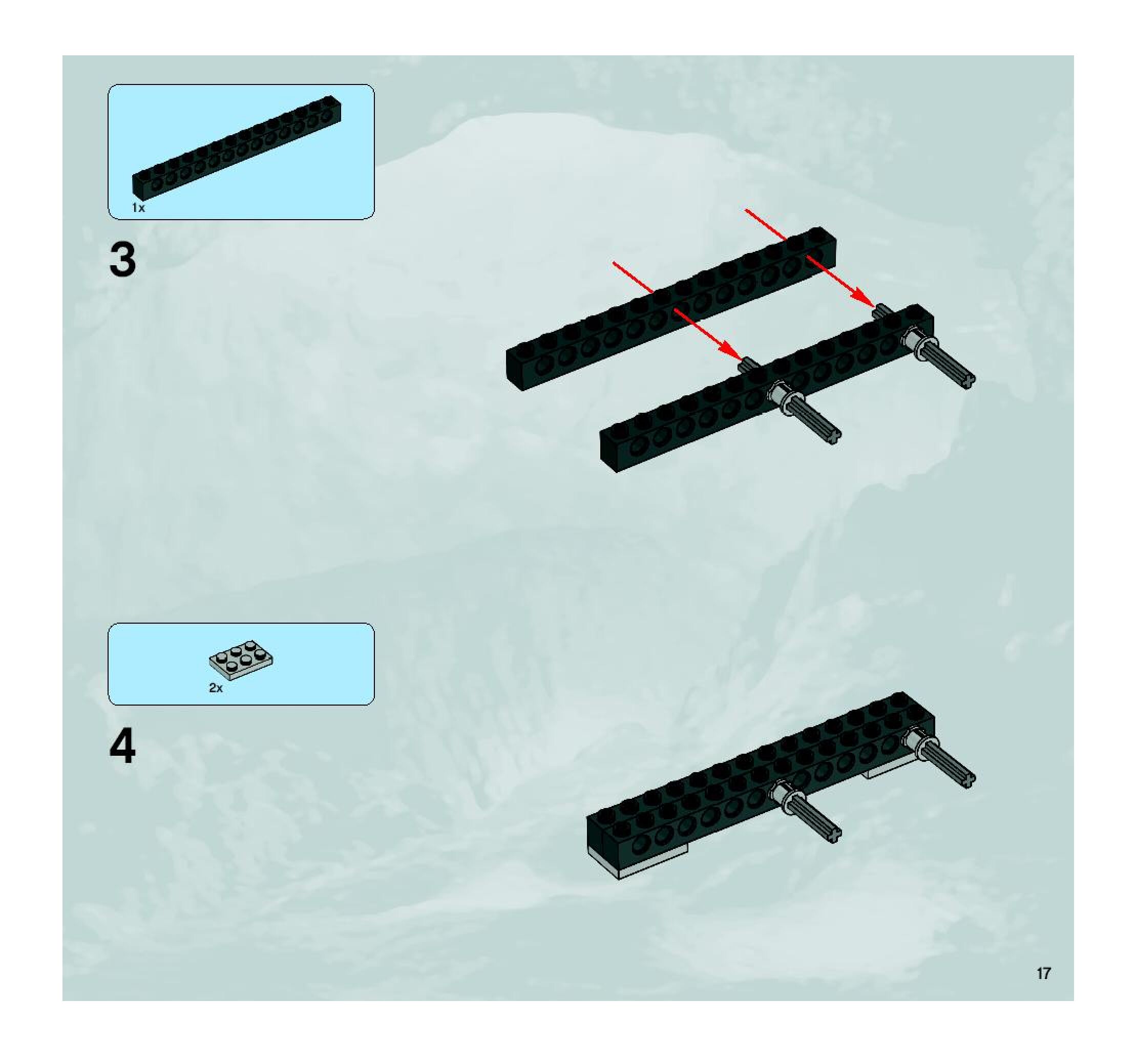 1x

3

2x

4

17