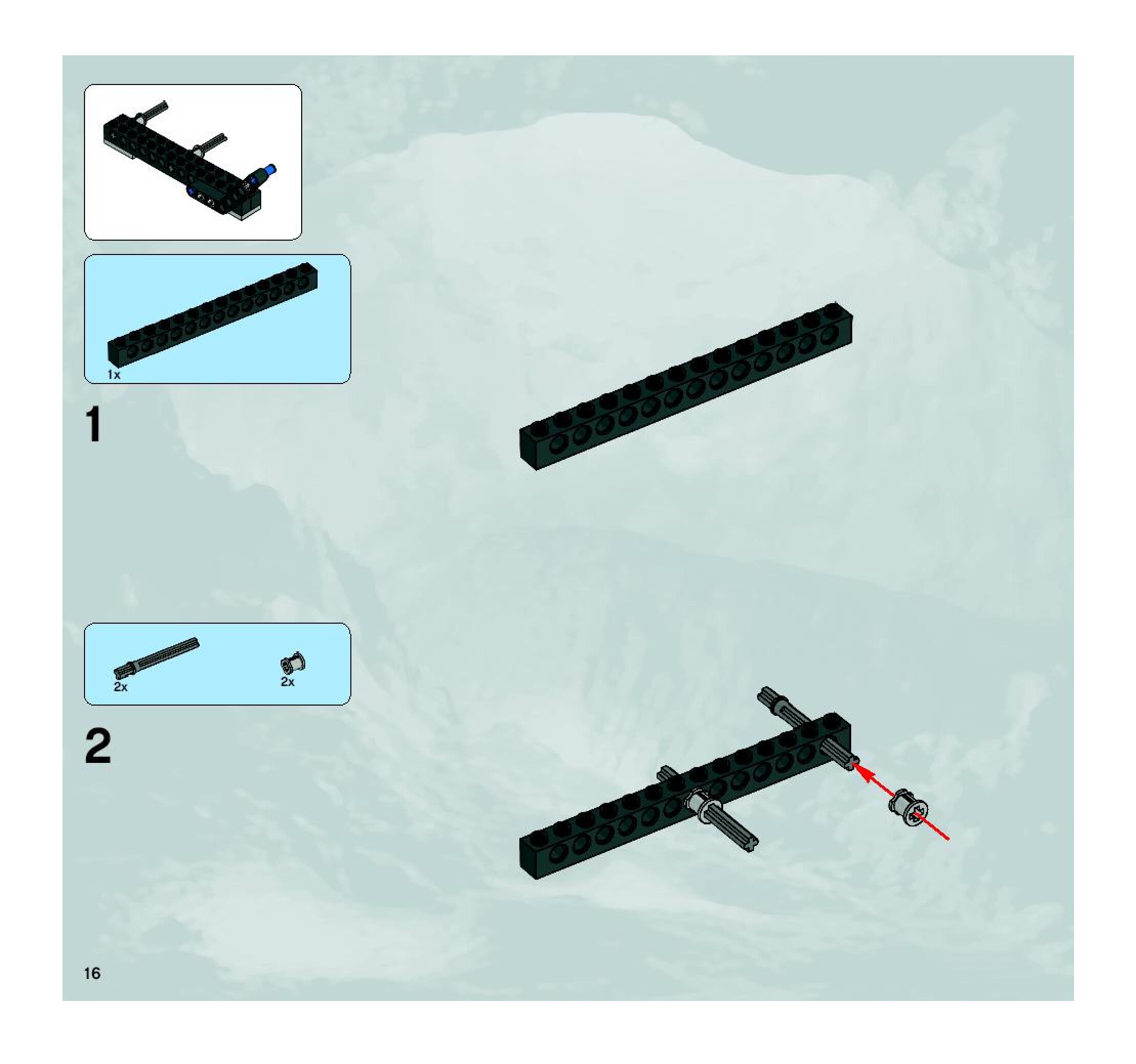 1x

1

2x

2x

2

16