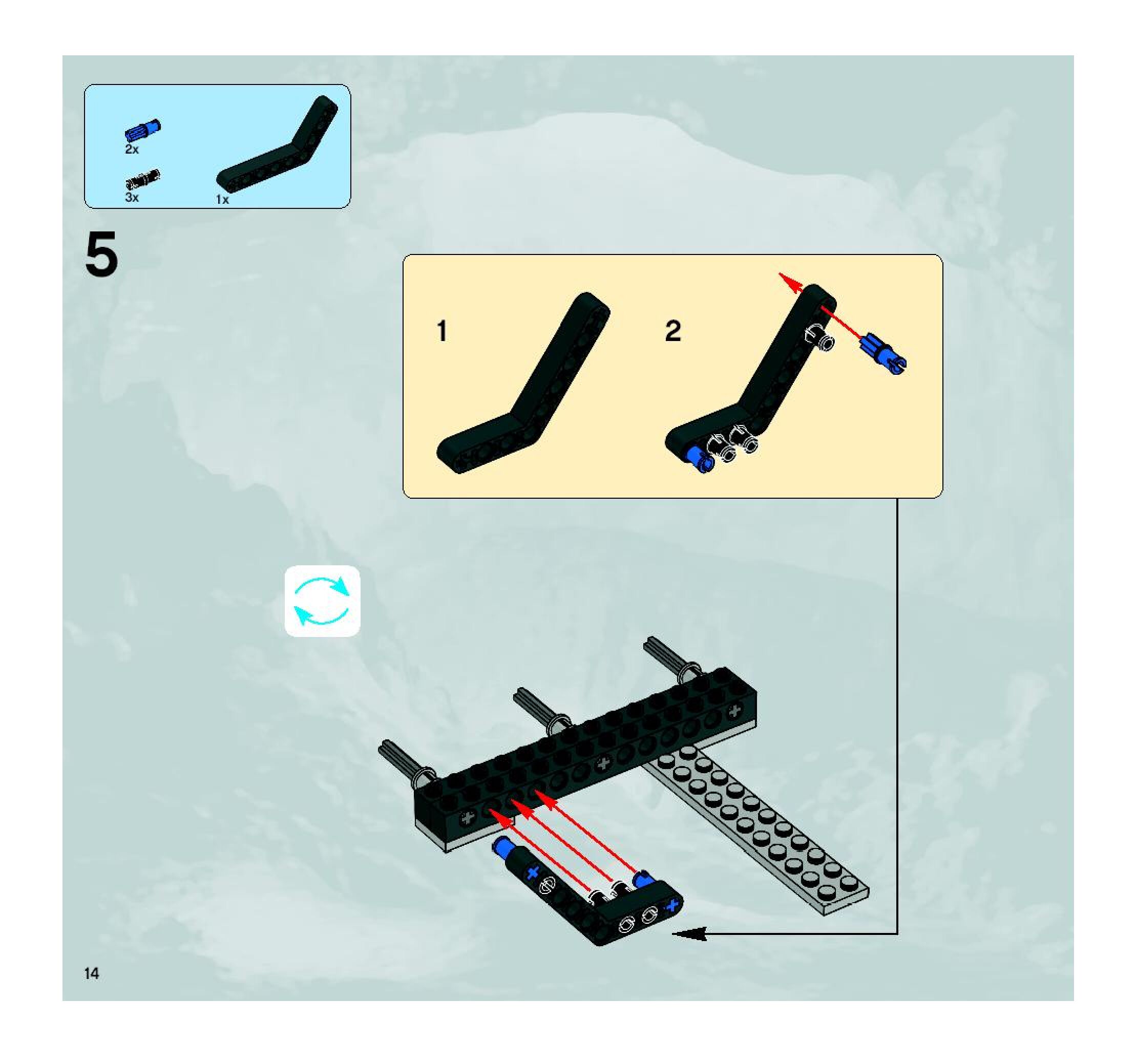 2x

3x

1x

5

1

2

14