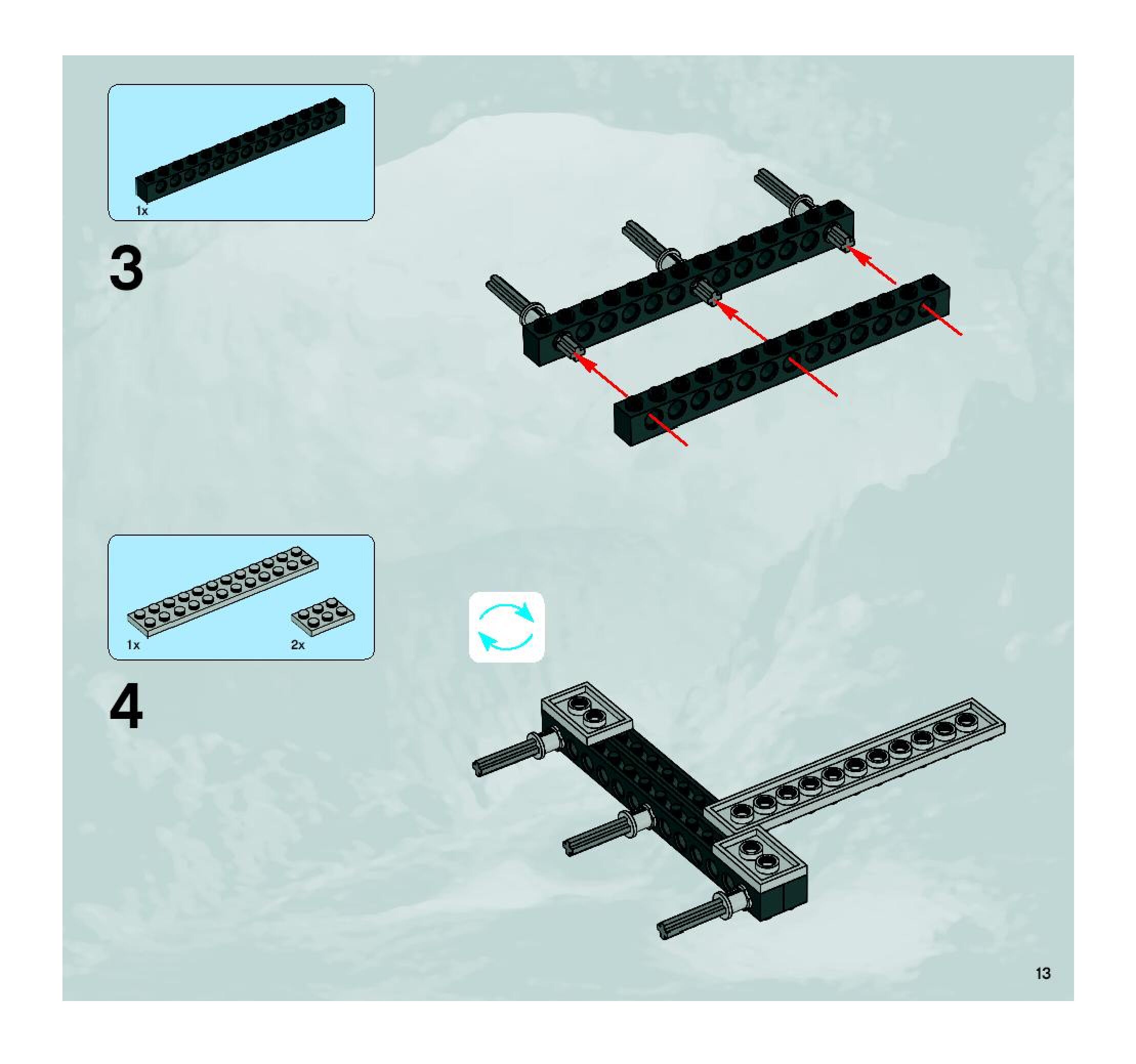 1x

3

1x

2x

4

13