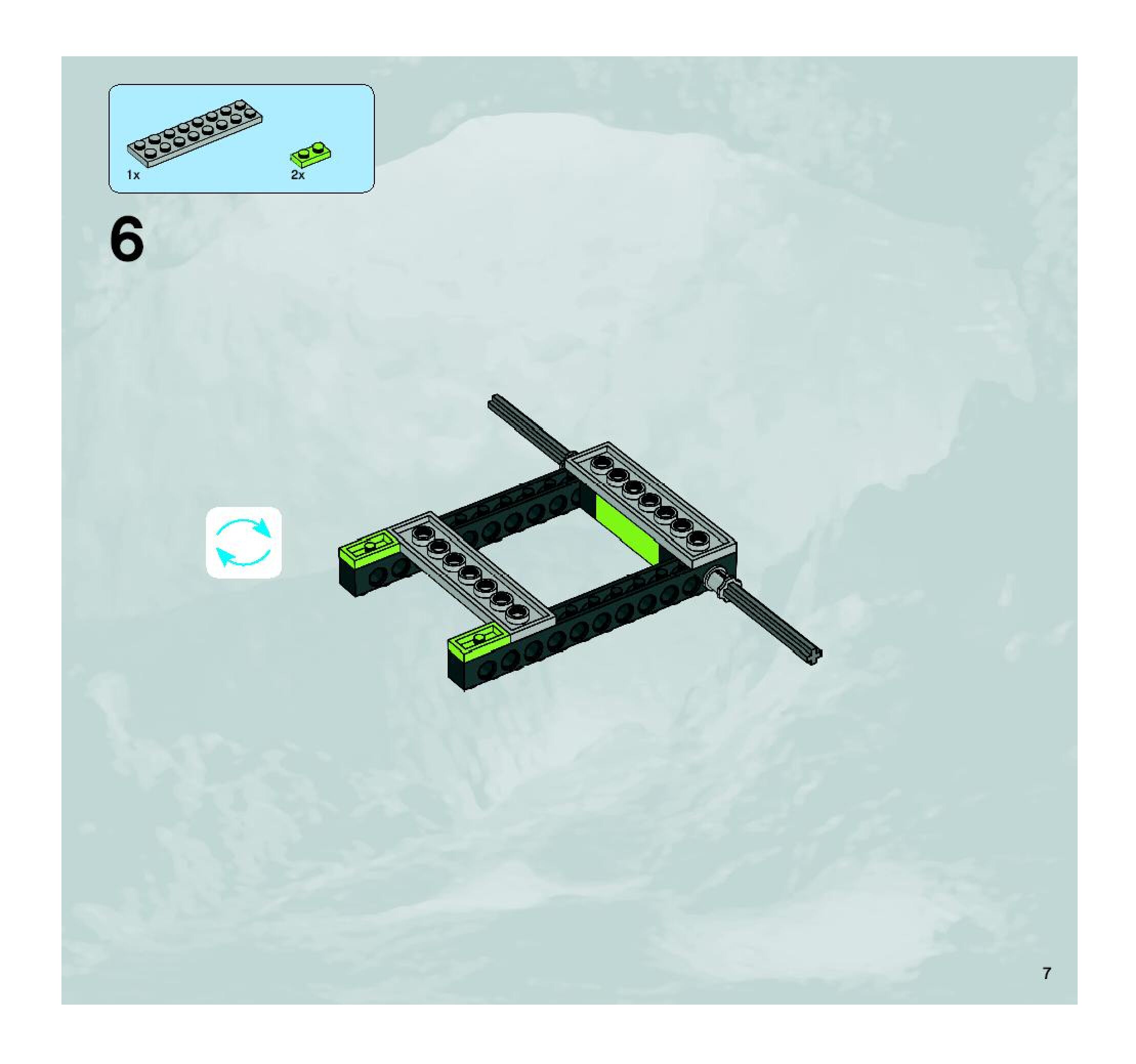 1x
2x

6

7