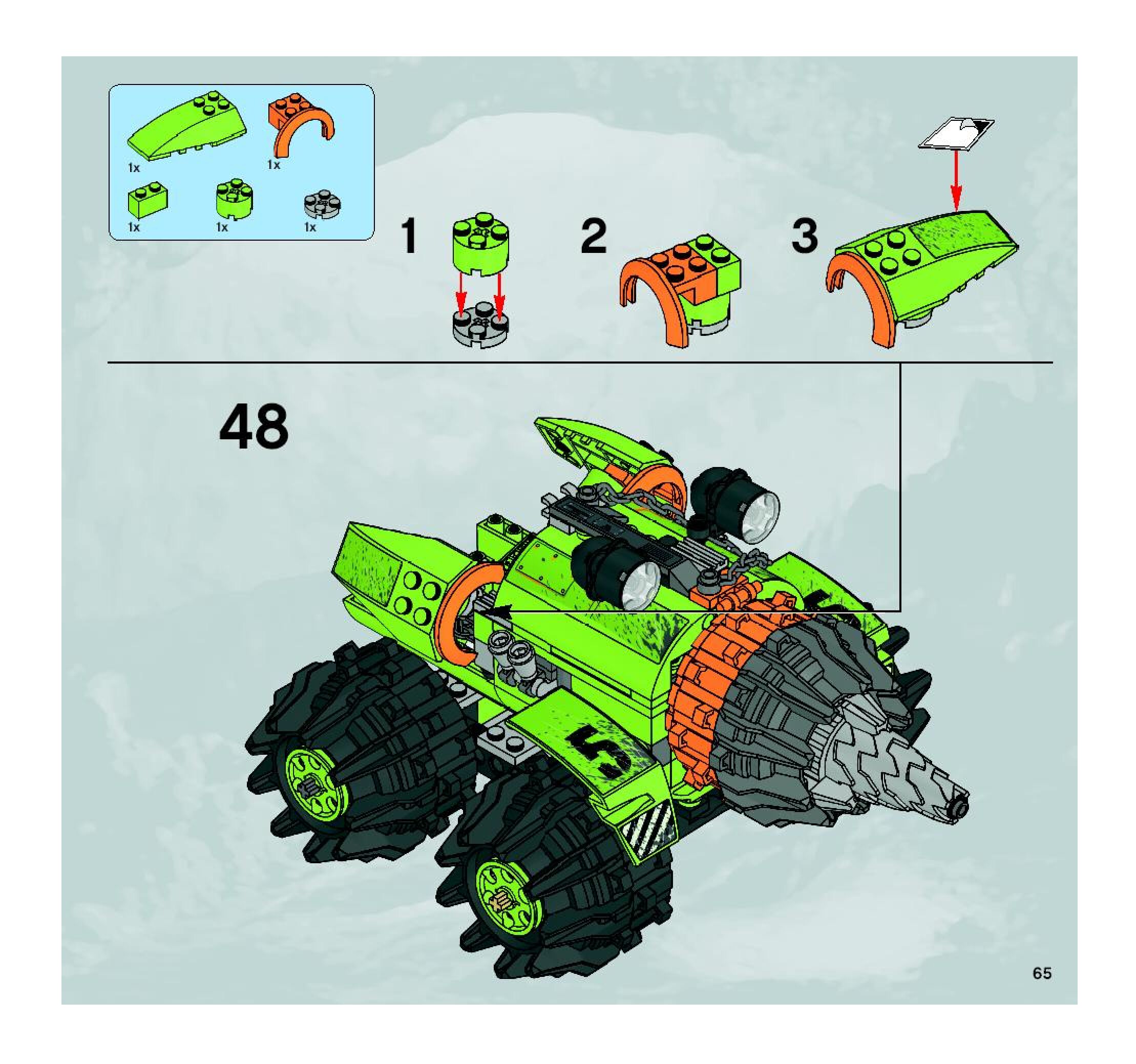 1x
1x
1x
1x
1x

1

2

3

48

65