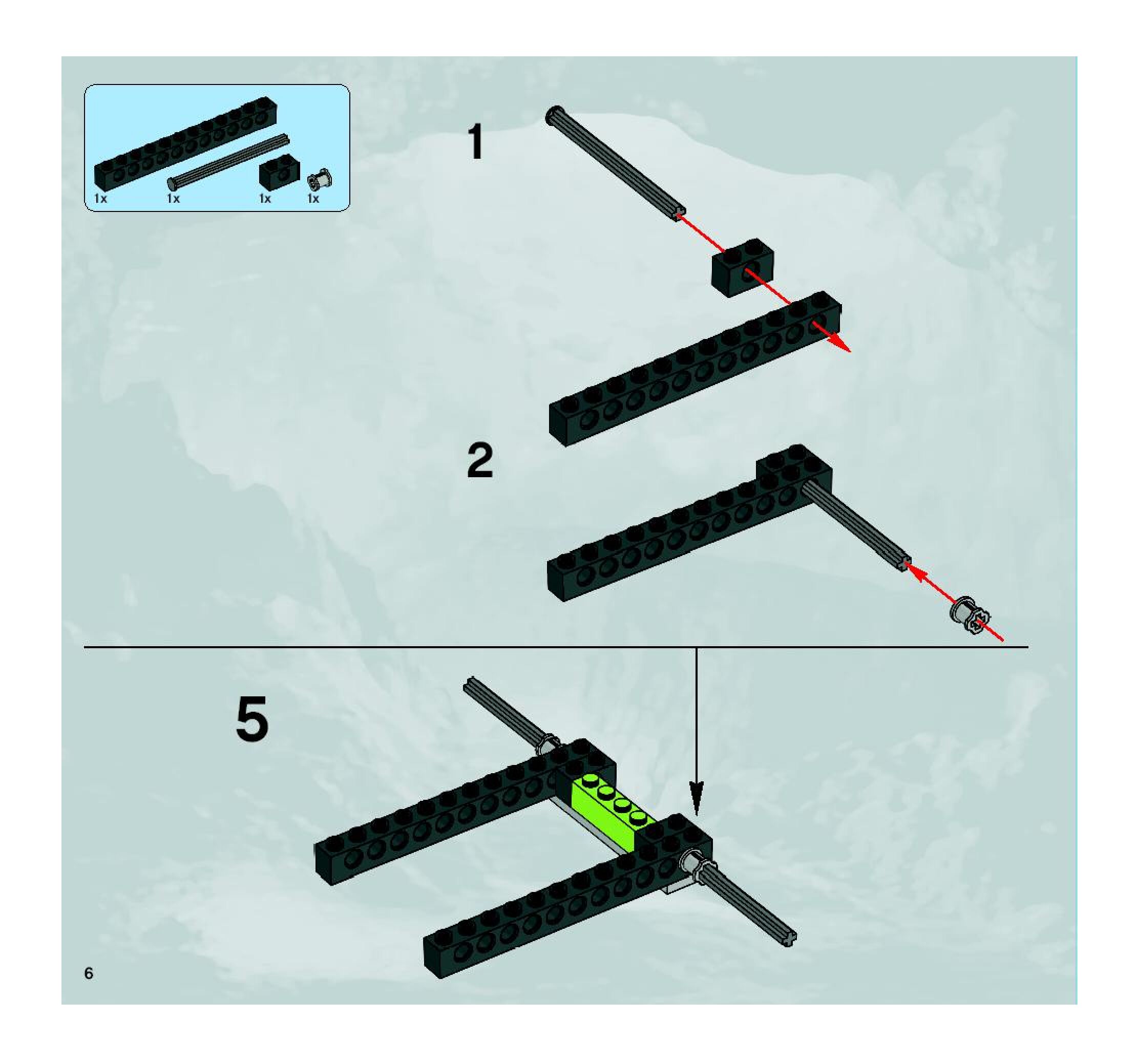 1x 1x 1x 1x

1

2

5

6