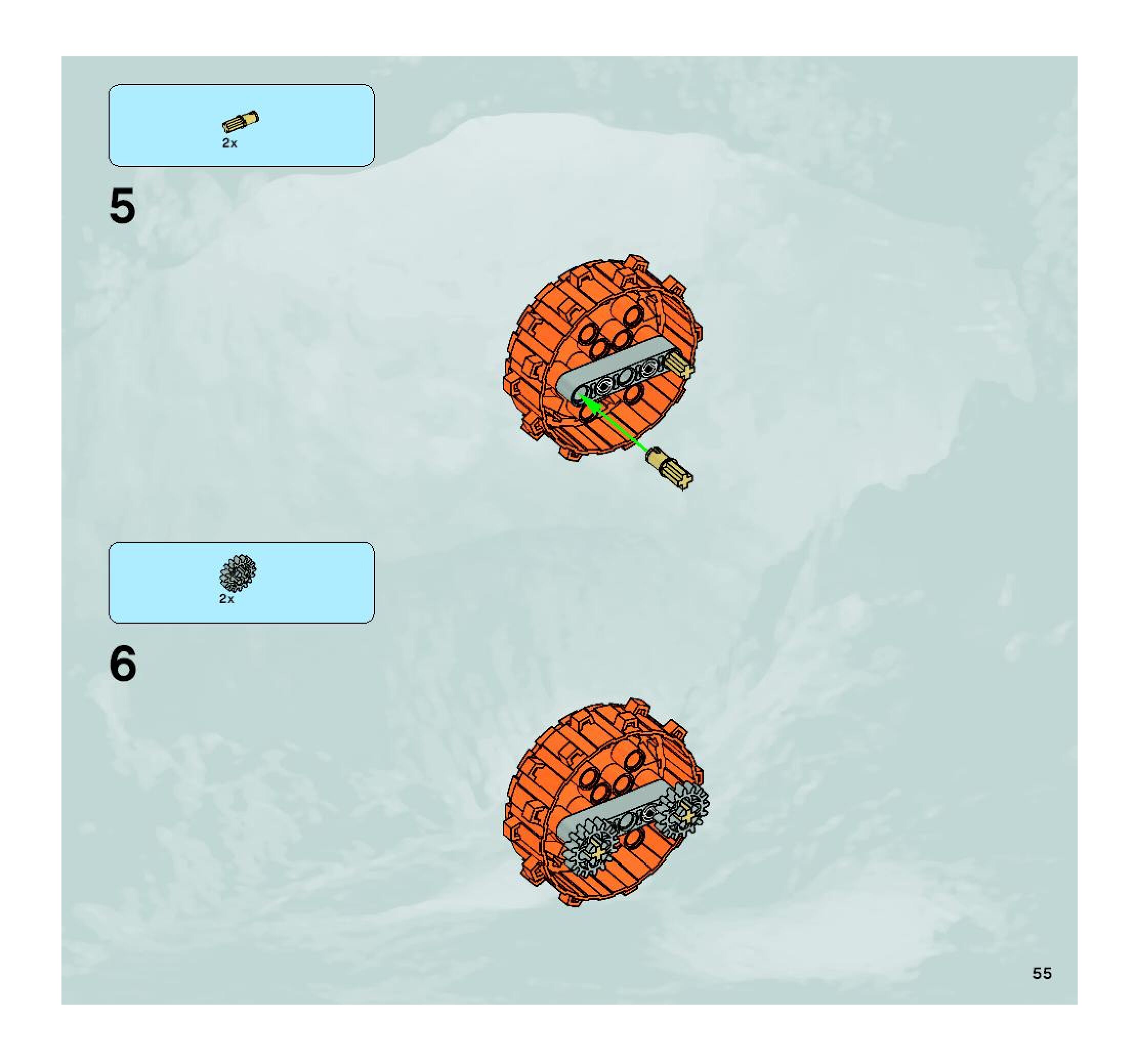 2x

5

2x

6

55