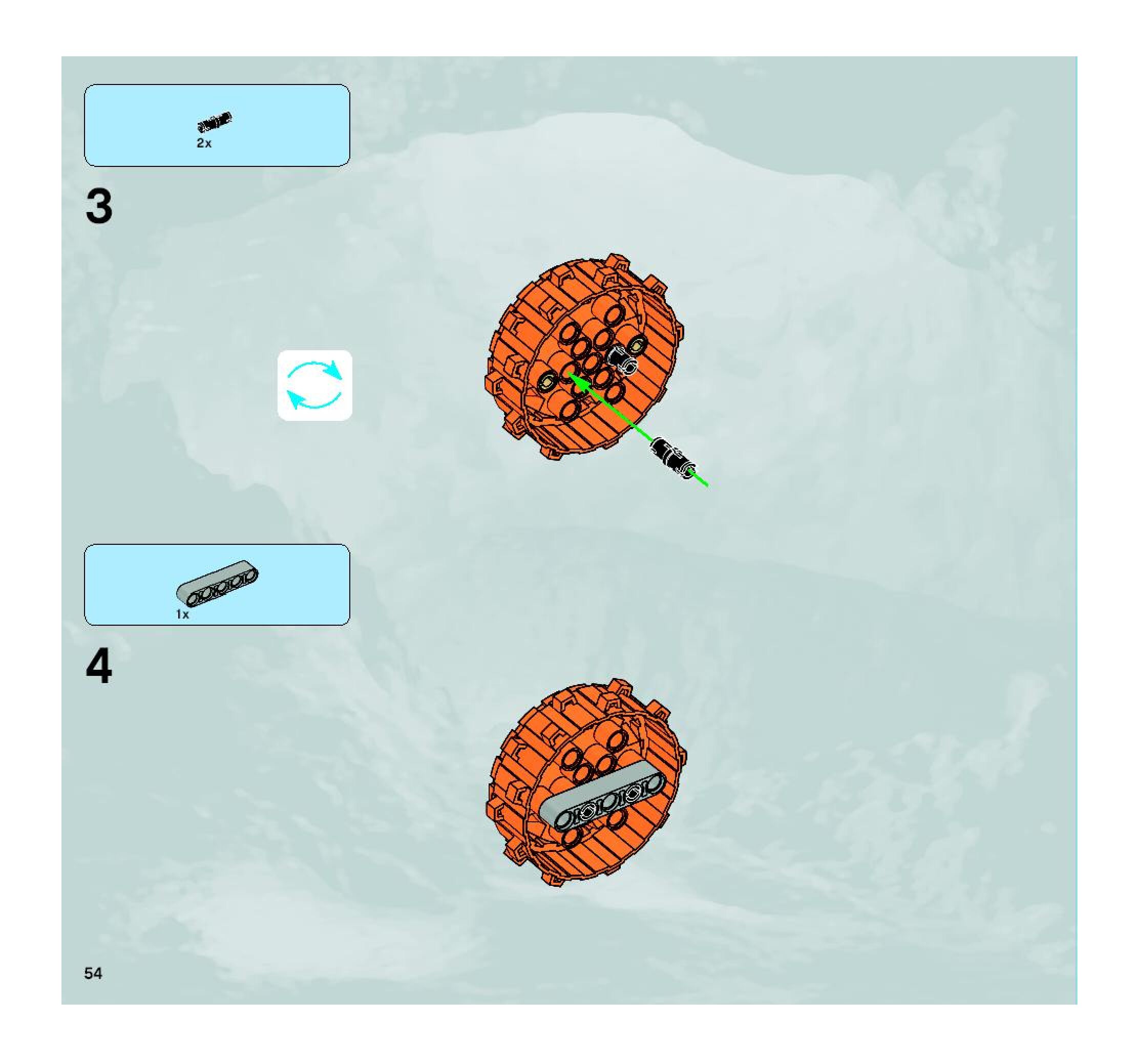 2x

3

1x

4

54