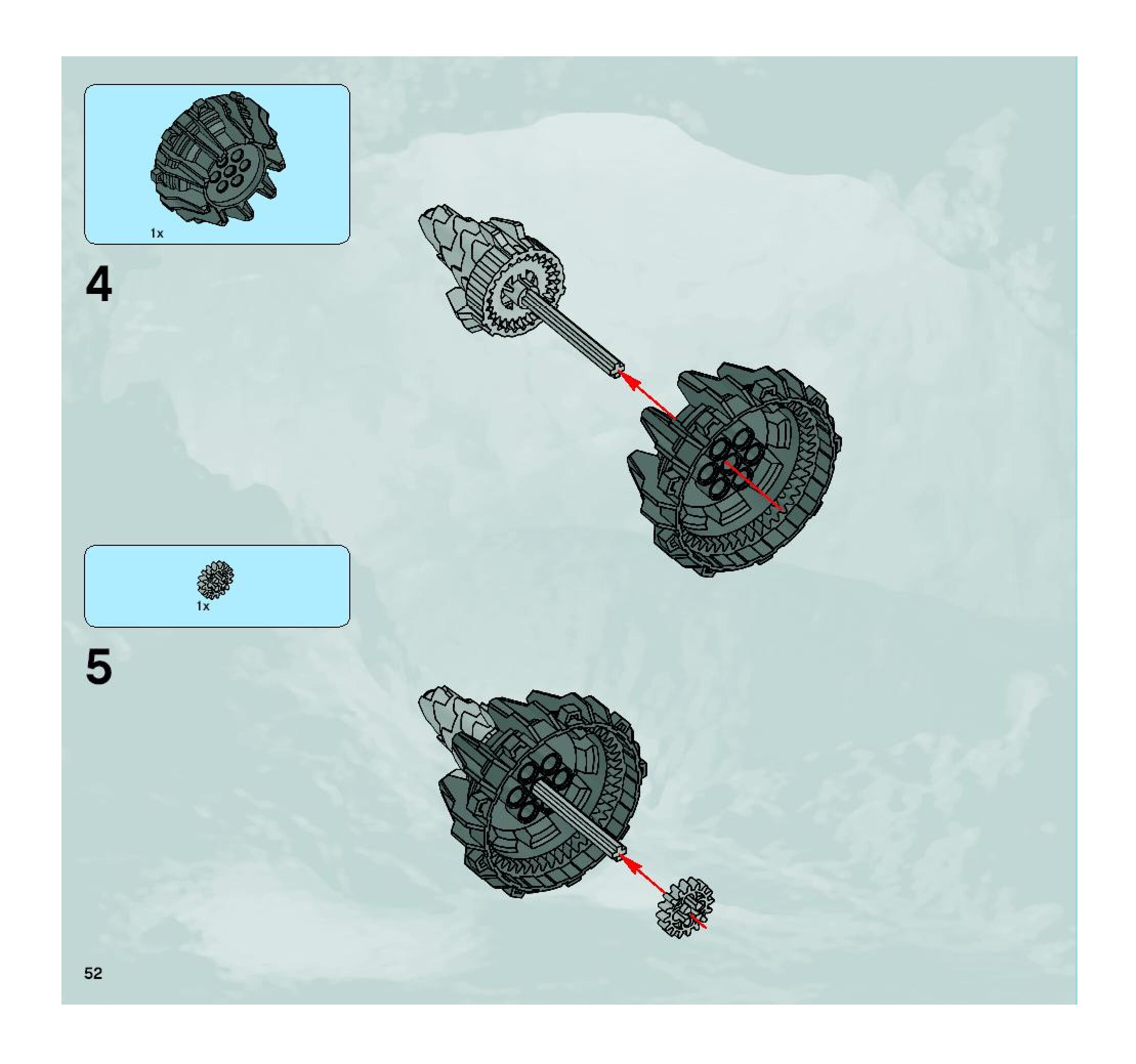 1x

4

1x

5

52