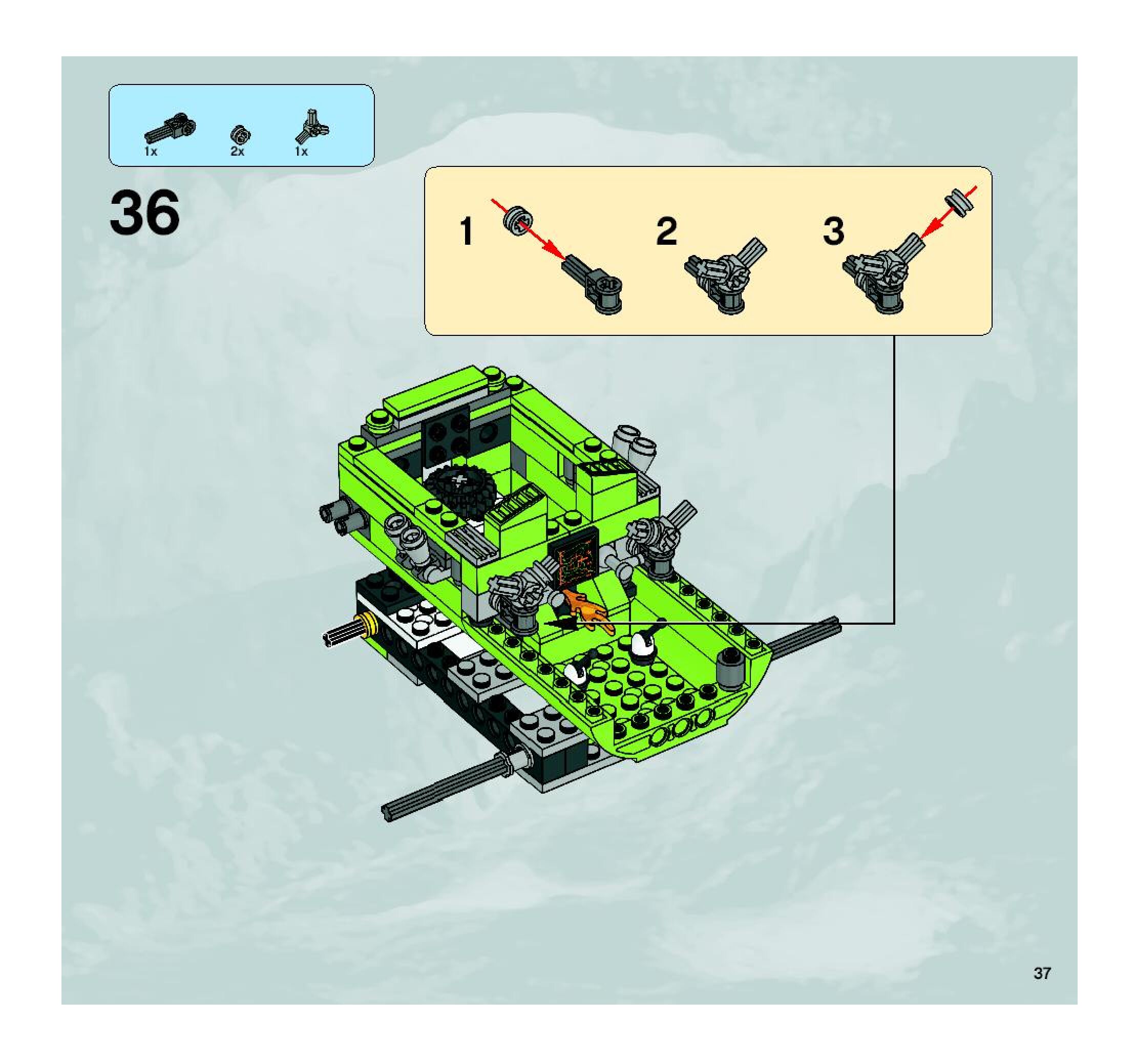 1x 2x 1x

36

1 2 3

37