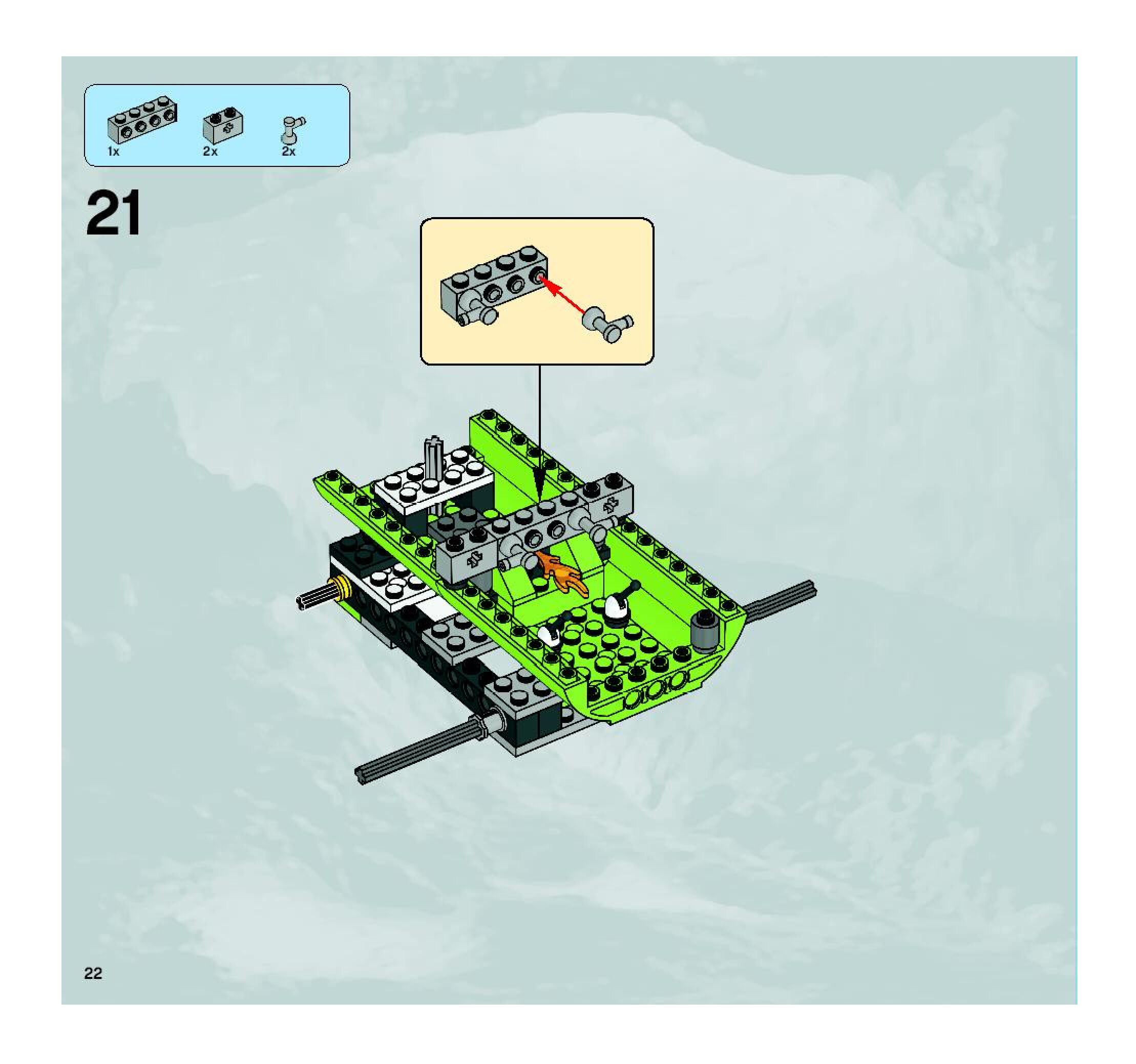 1x
2x
2x

21

22