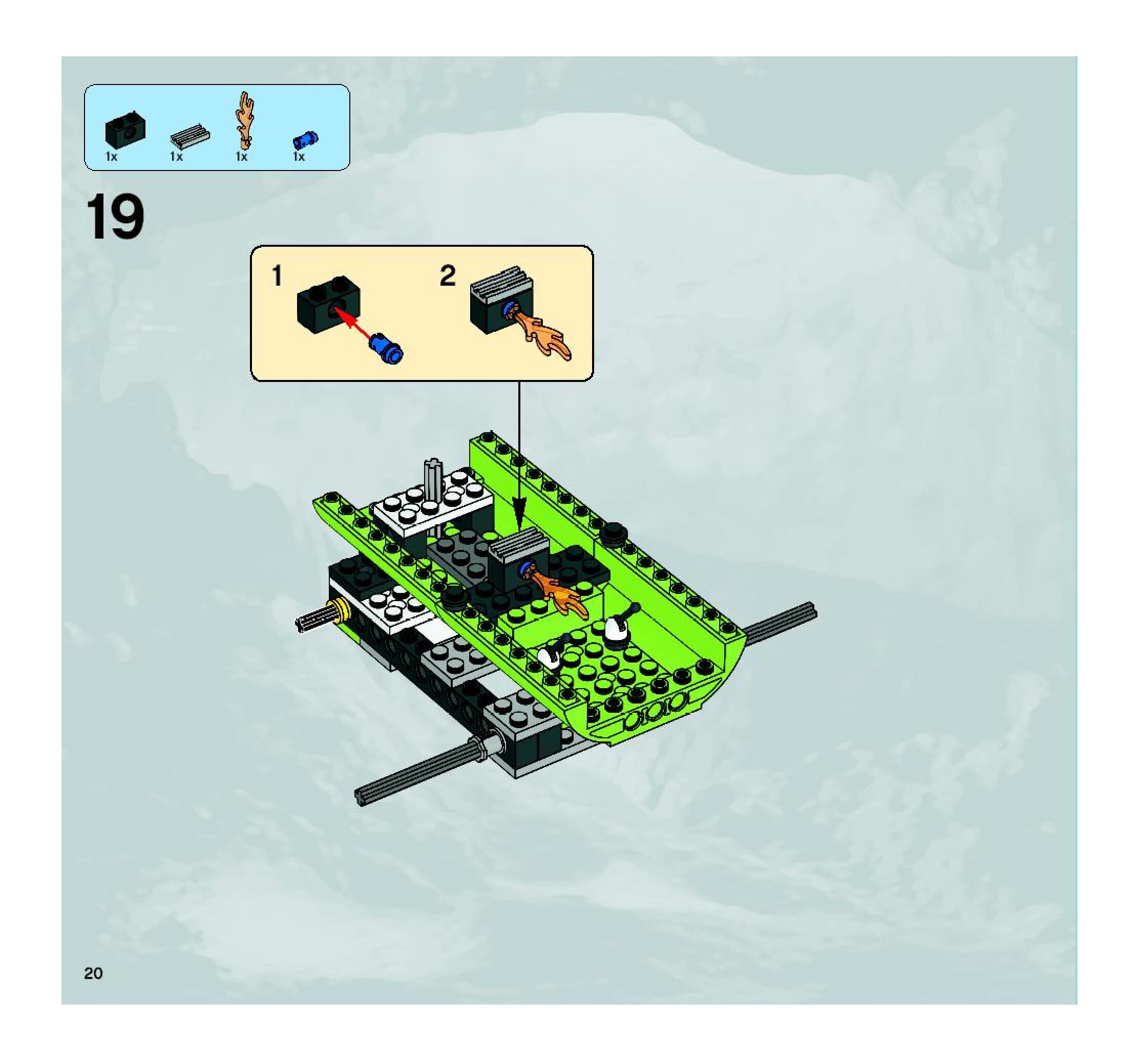 1x 1x 1x 1x

19

1

2

20