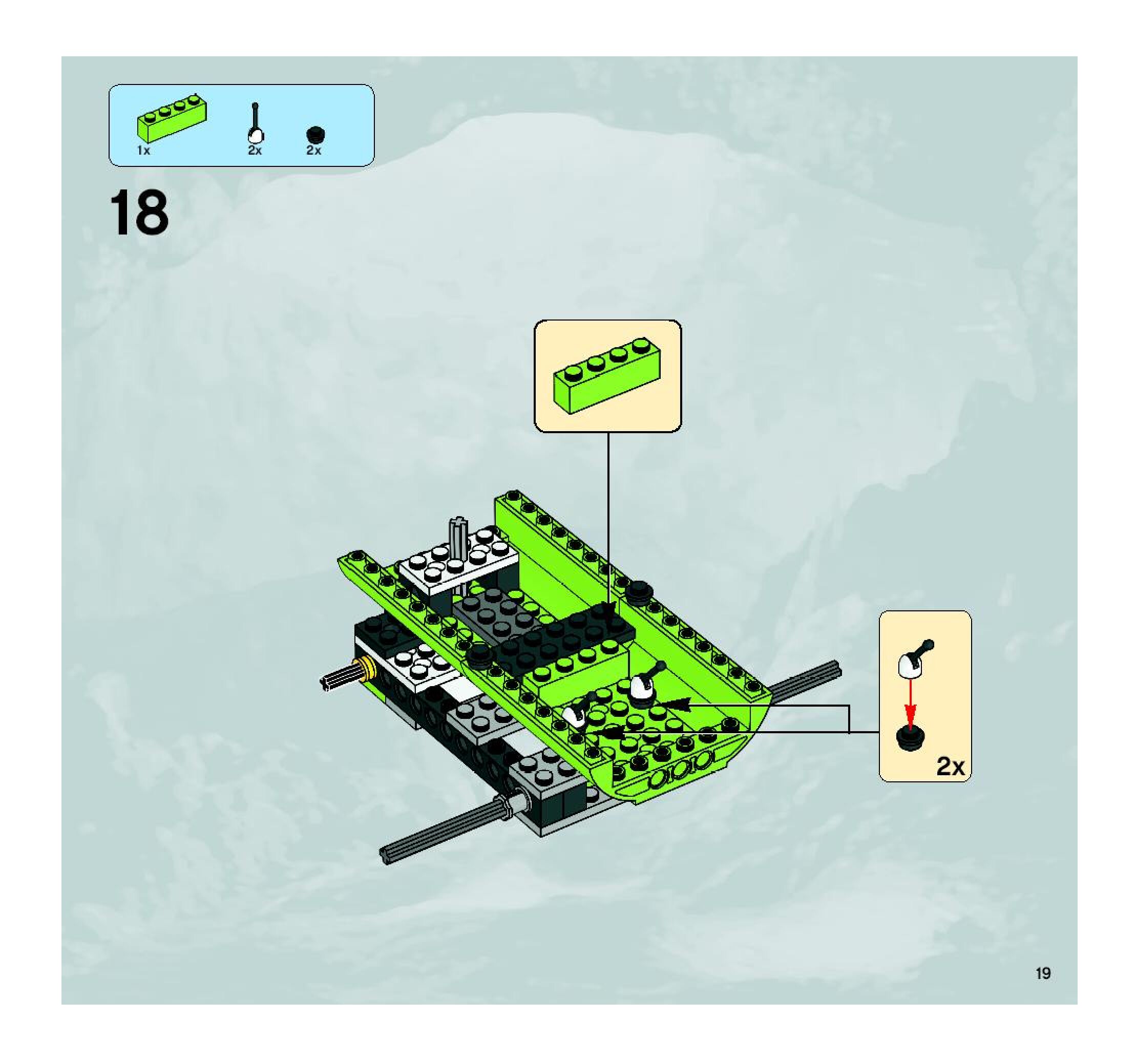 1x
2x
2x

18

2x

19