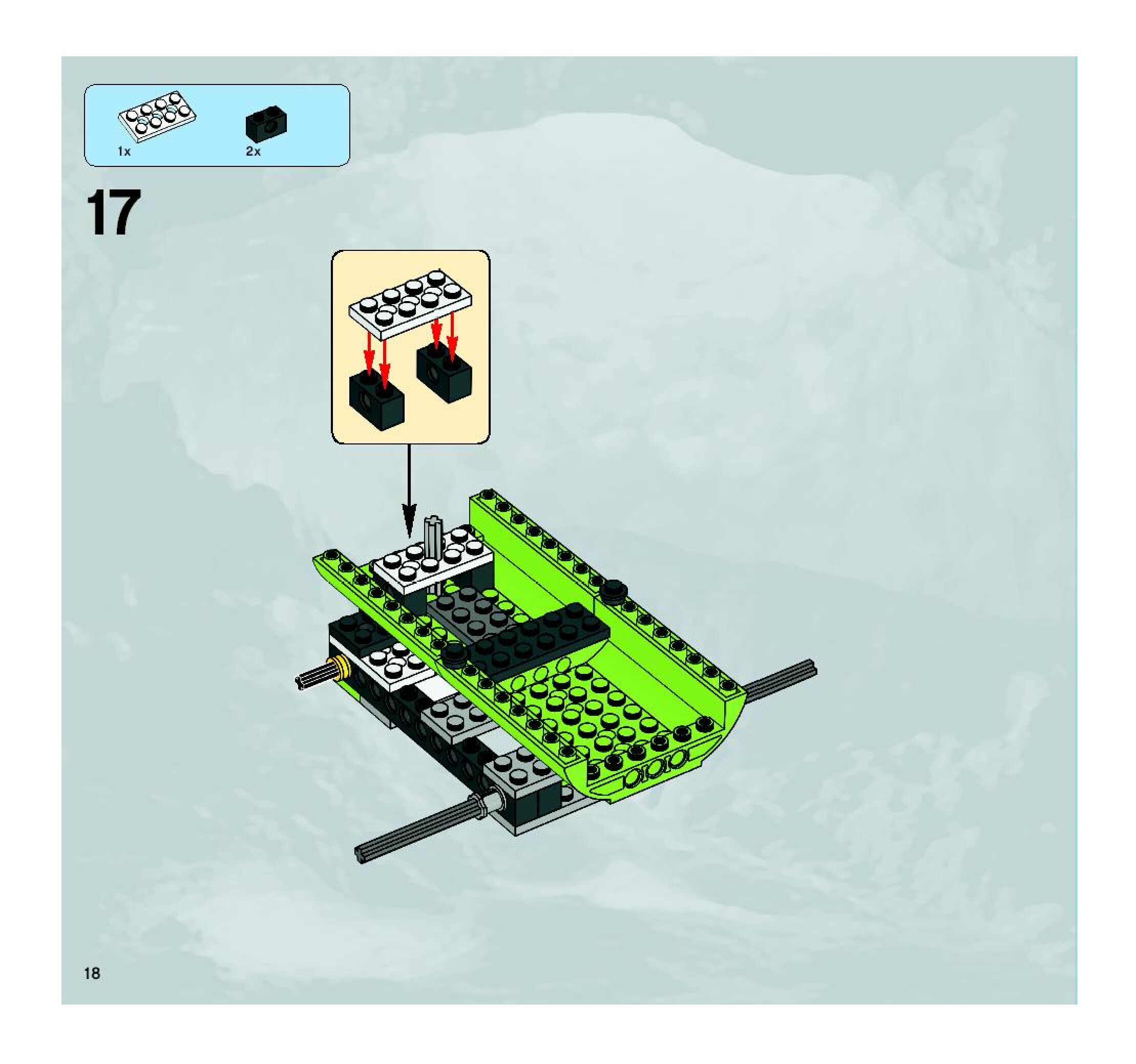 1x 2x

17

18