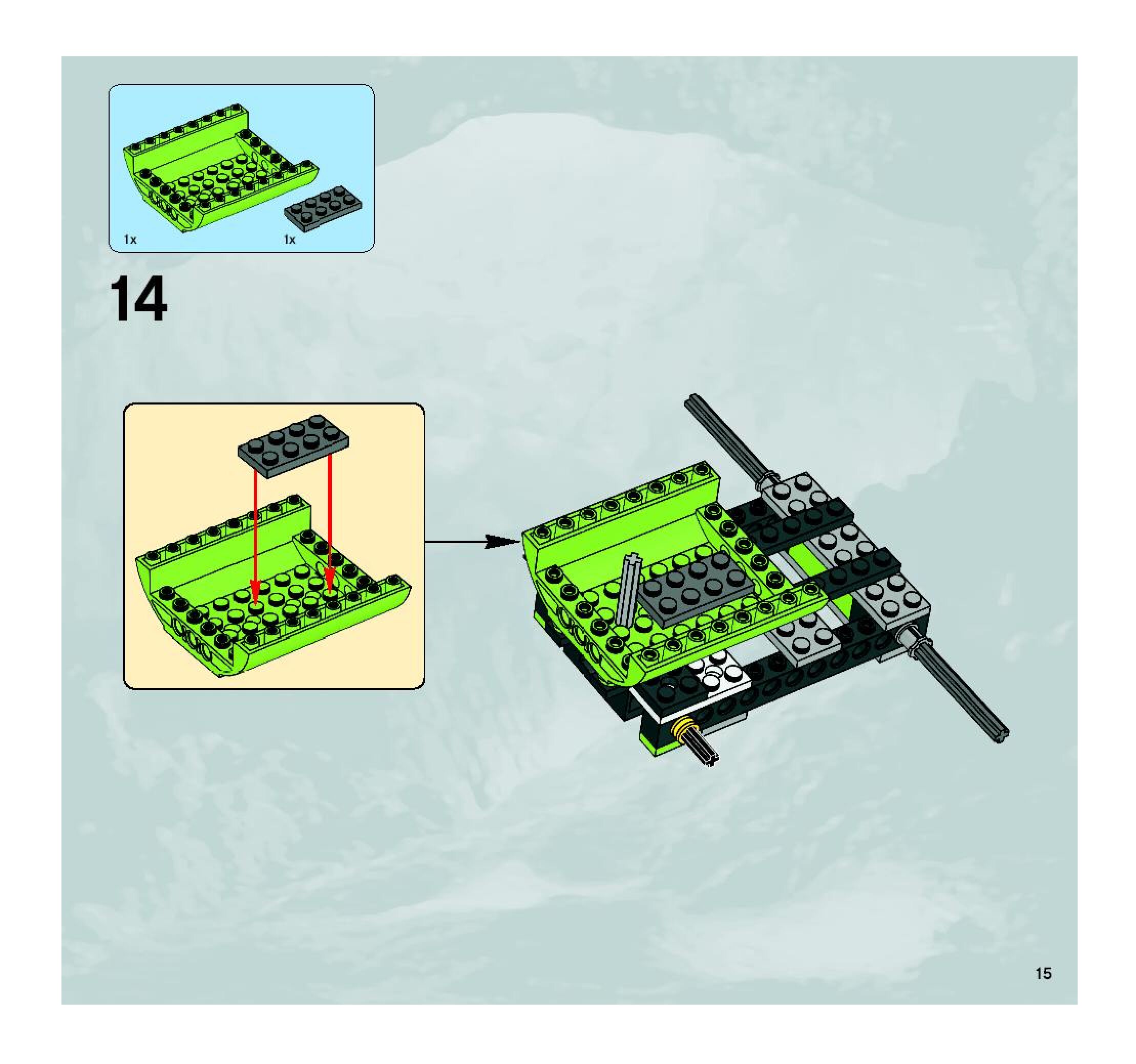 1x

1x

14

15