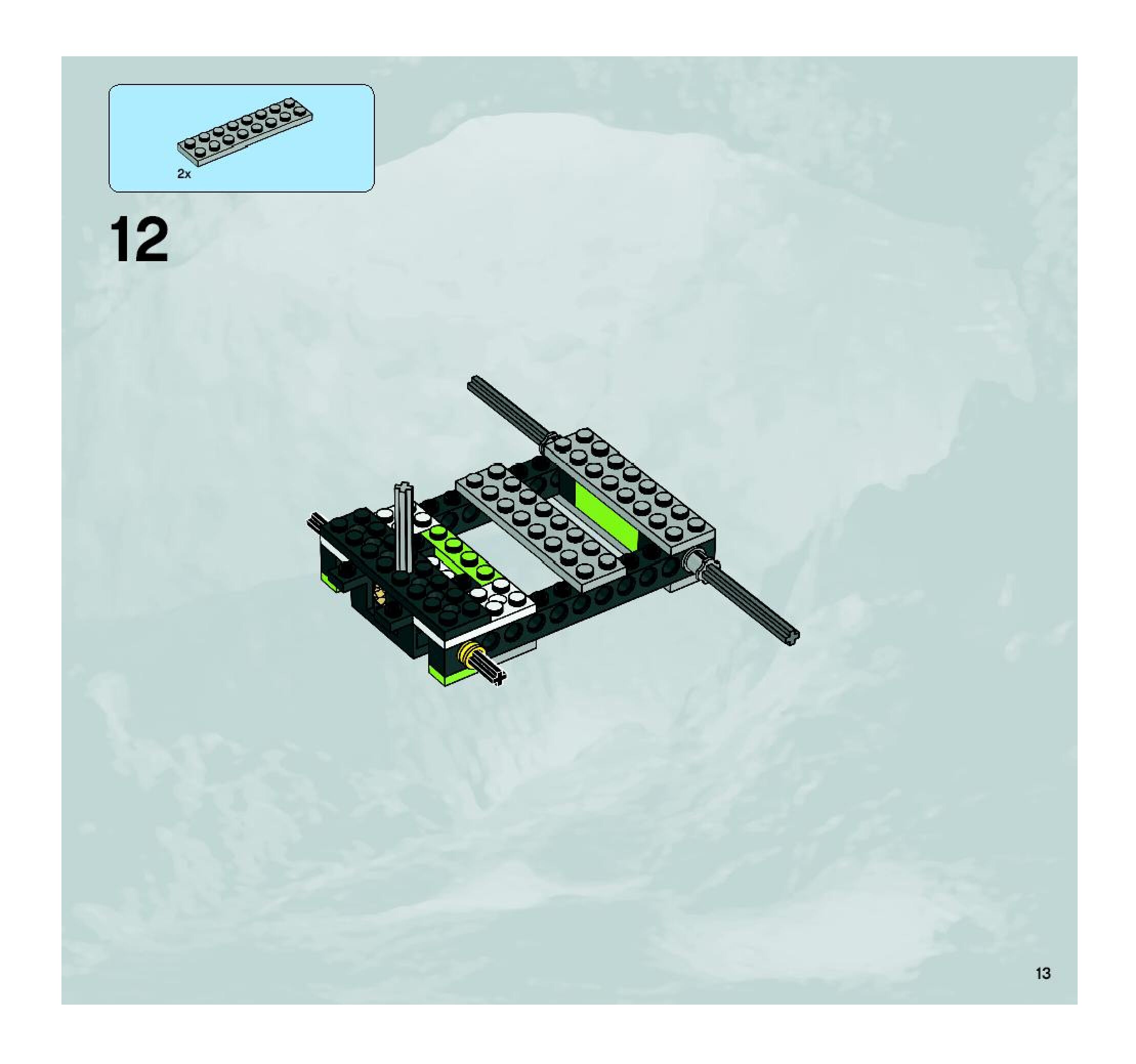 2x

12

13