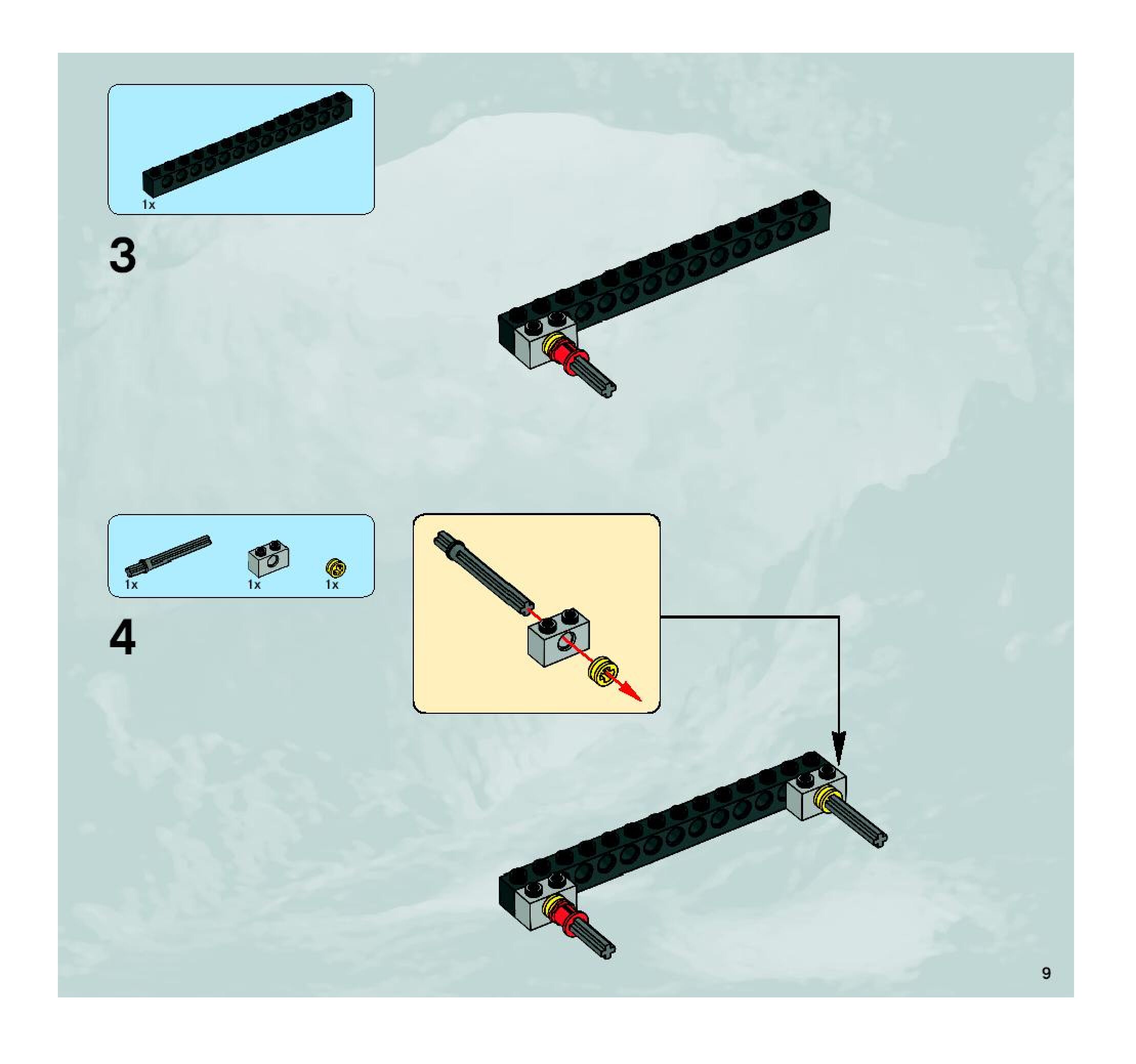 1x

3

1x
1x
1x

4

9