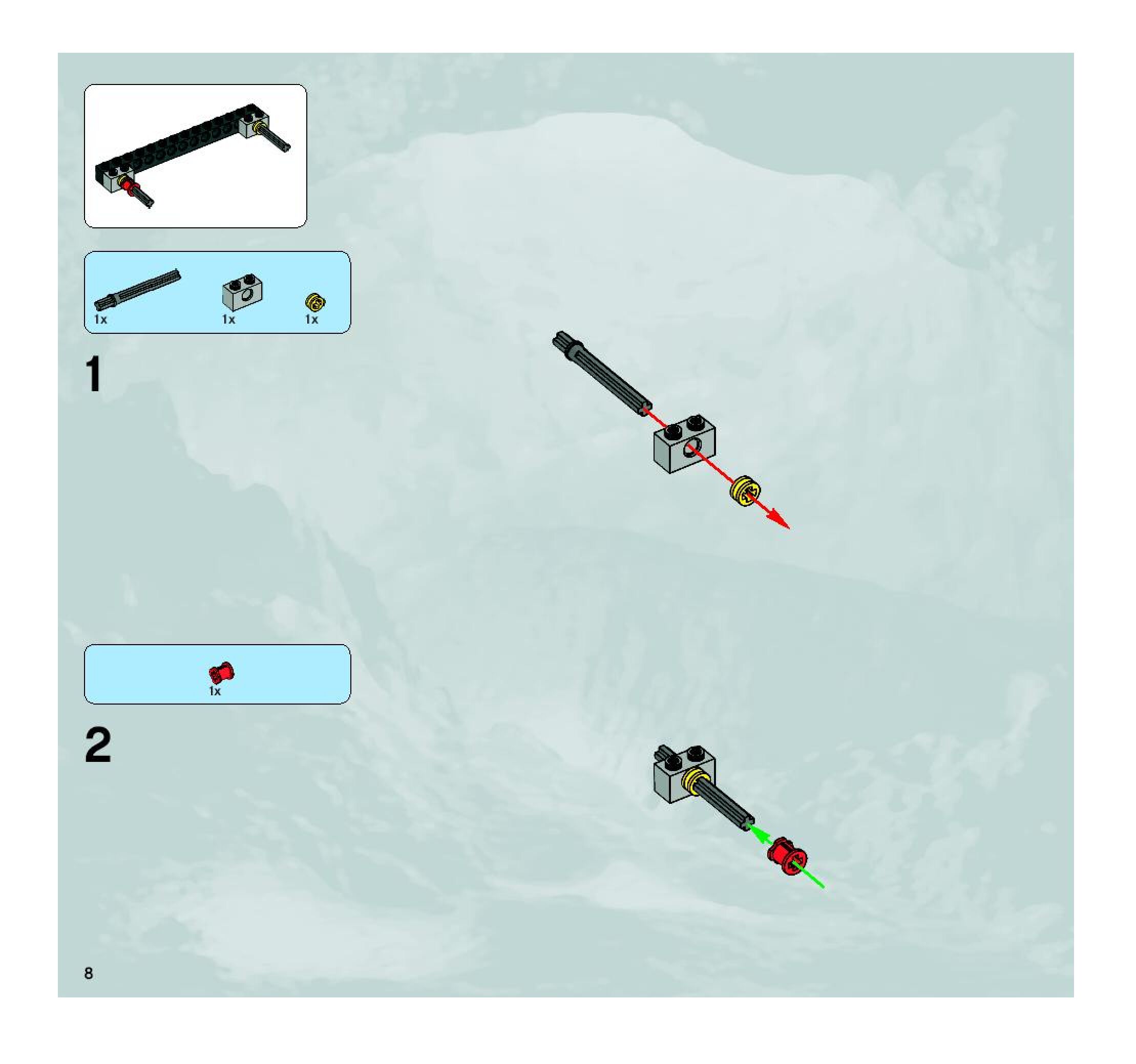 1x 1x 1x

1

1x

2

8