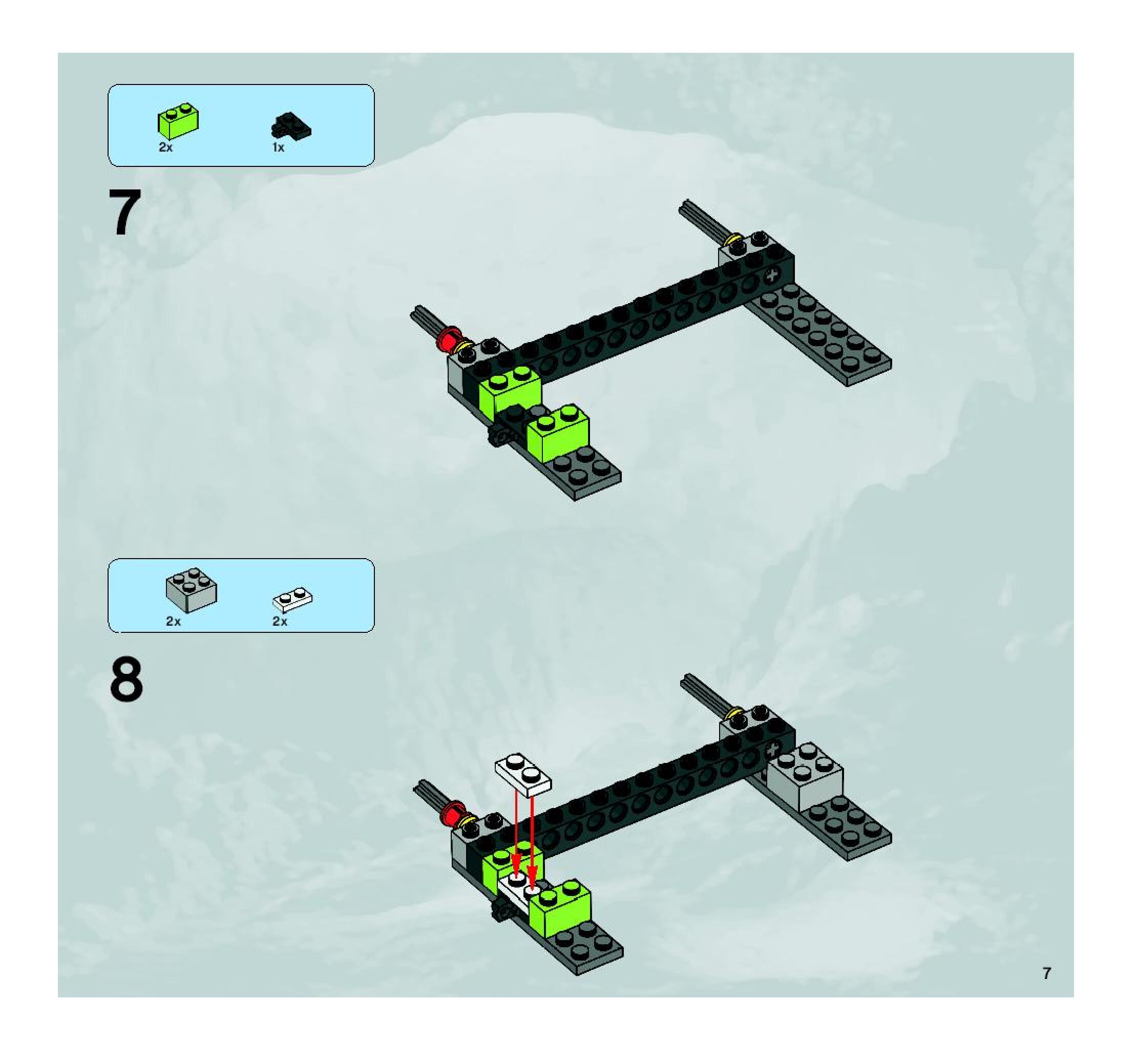 2x 1x

7

2x 2x

8

7