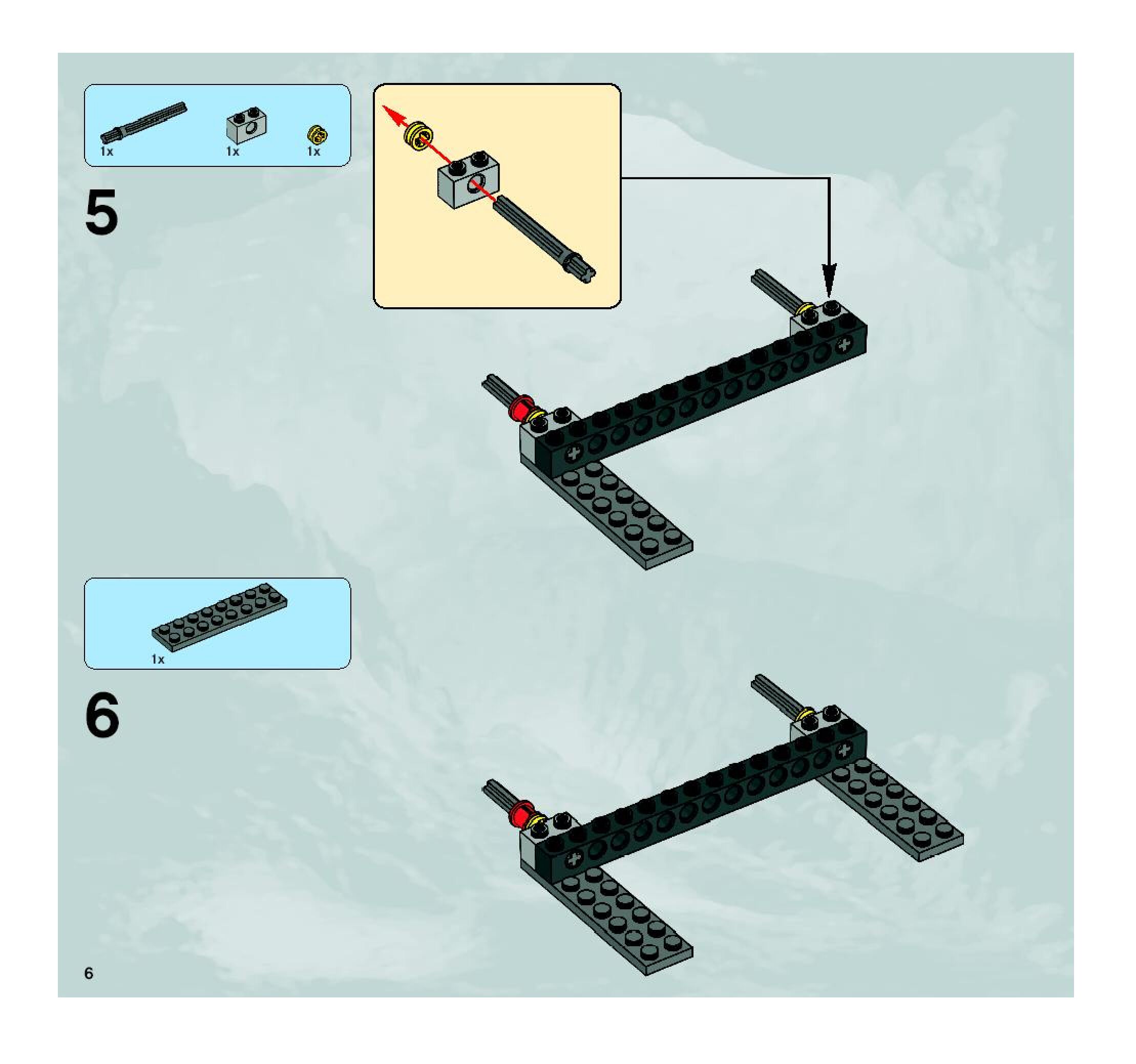 1x 1x 1x

5

1x

6

6