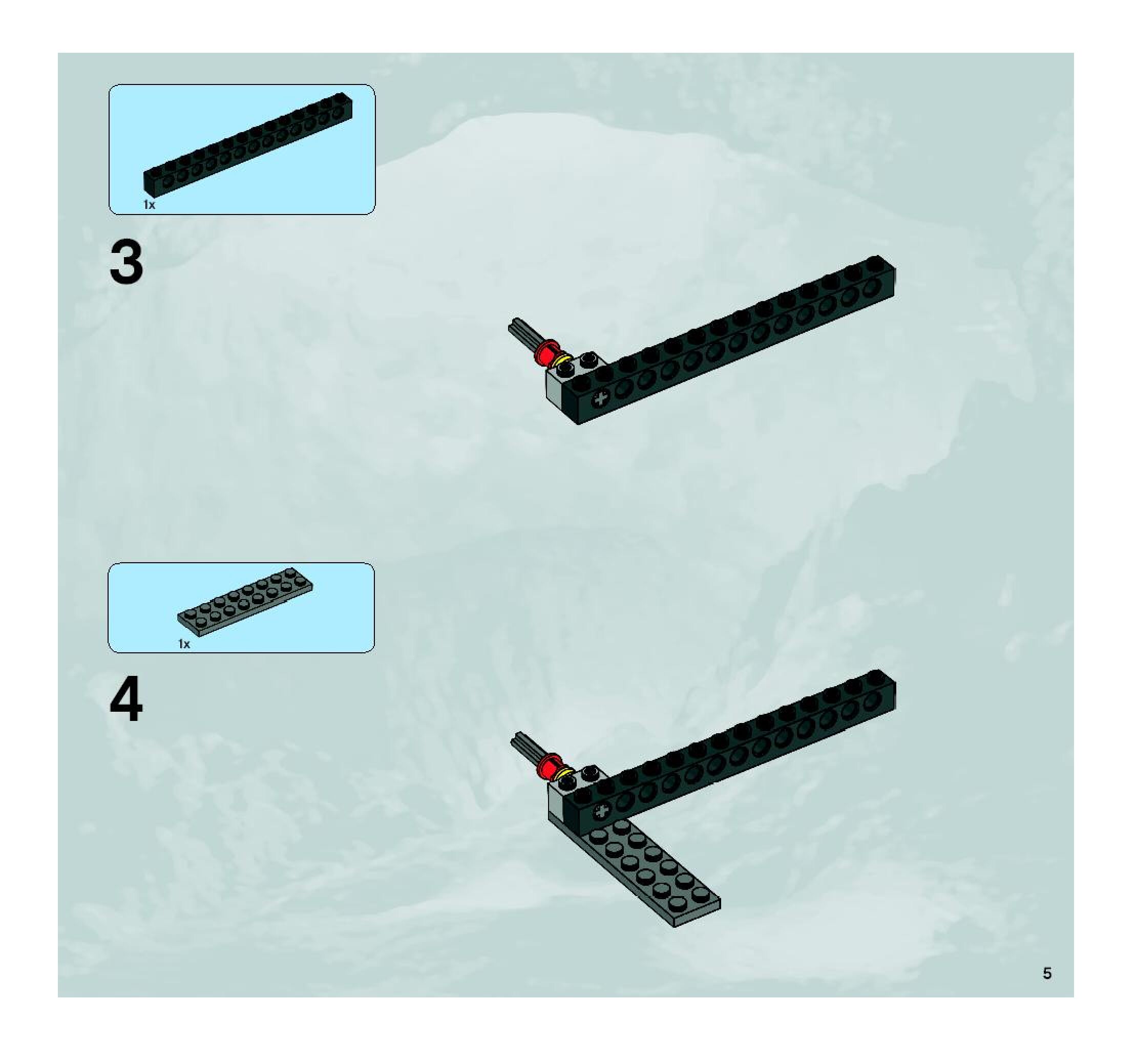 1x

3

1x

4

5