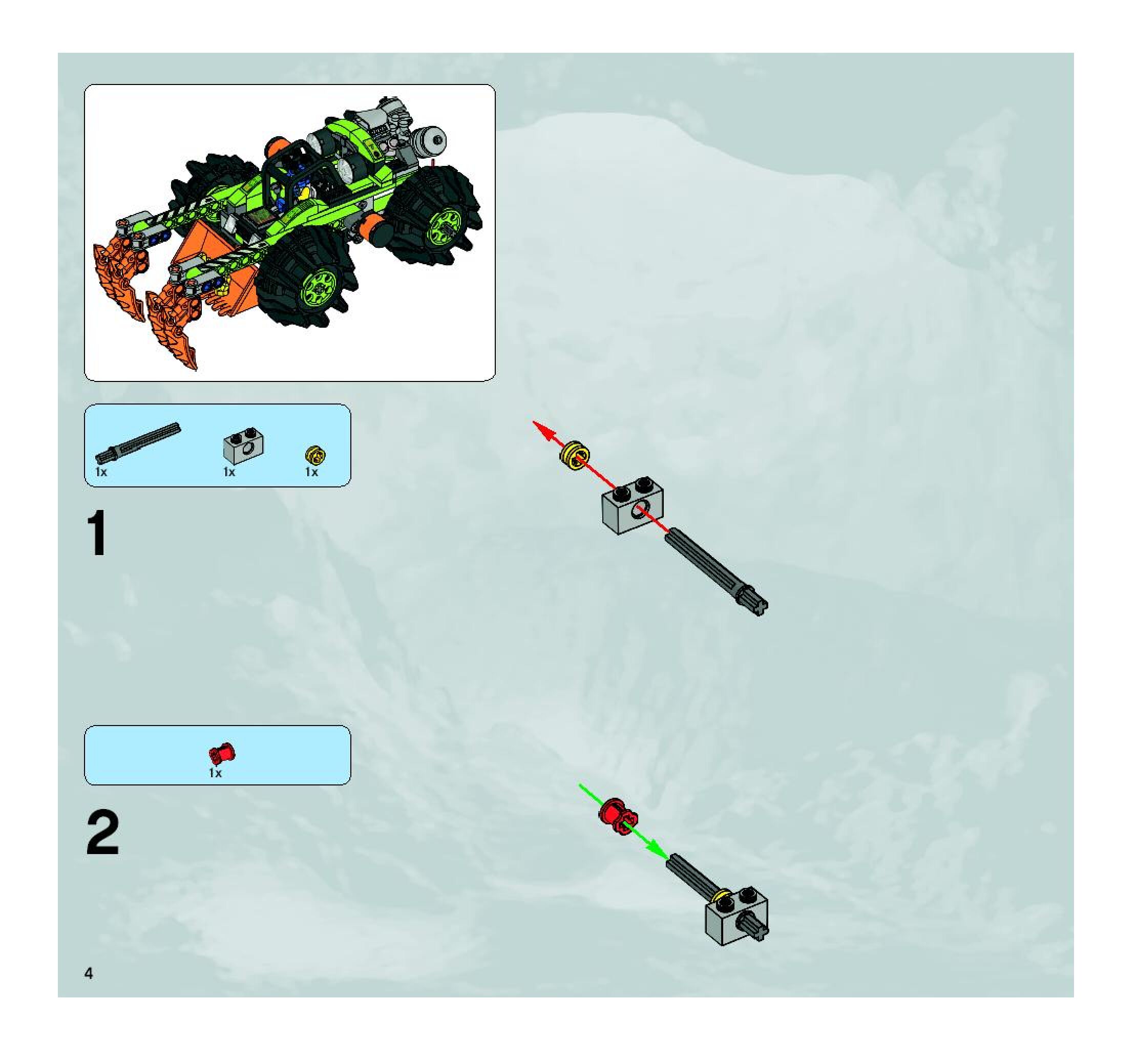 1x 1x 1x

1

1x

2

4