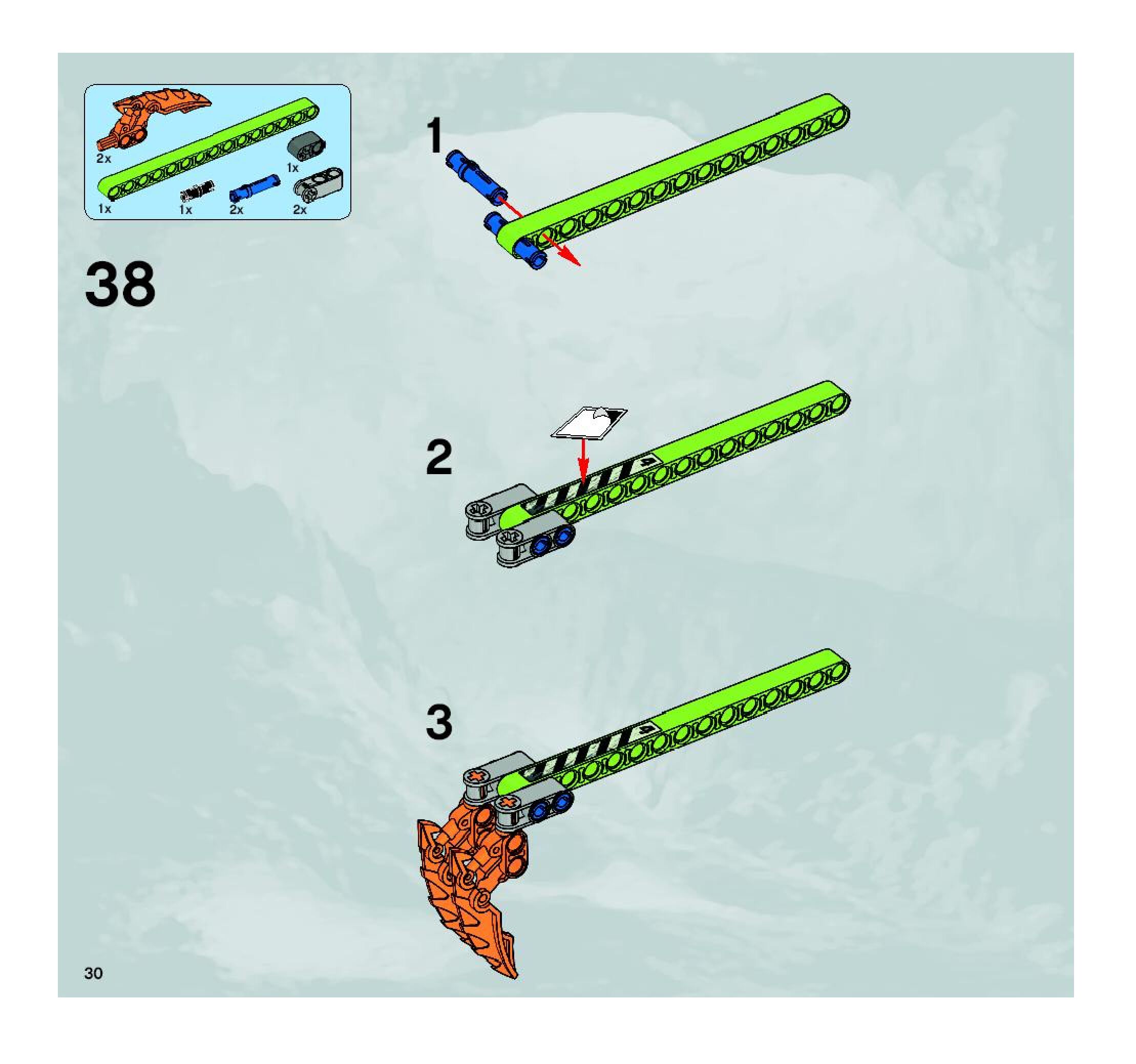 2x

1x

1x

1x

2x

2x

38

1

2

3

30