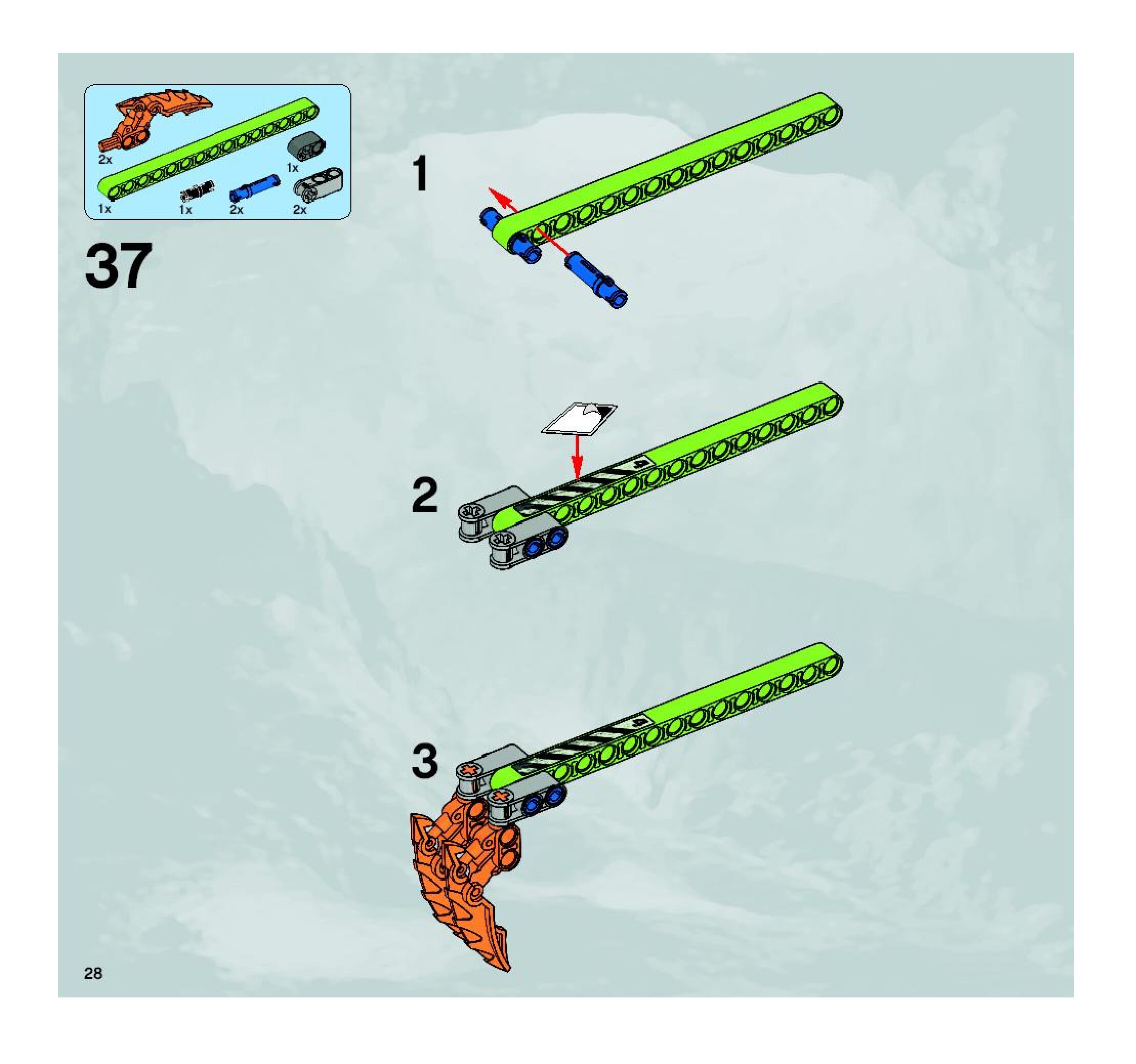 2x
1x
1x
1x
2x
2x

37

1

2

3

28