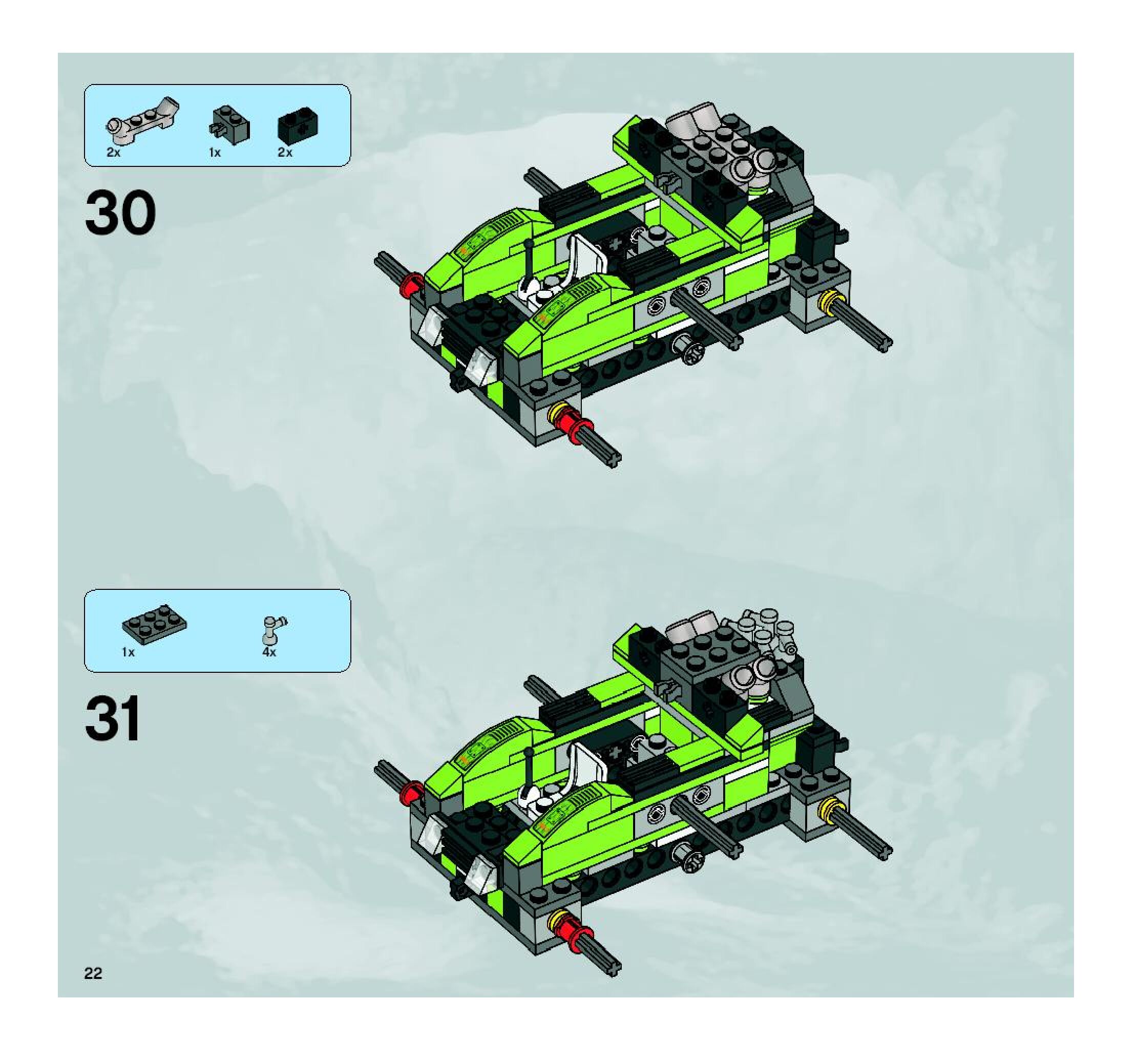 2x 1x 2x

30

1x 4x

31

22