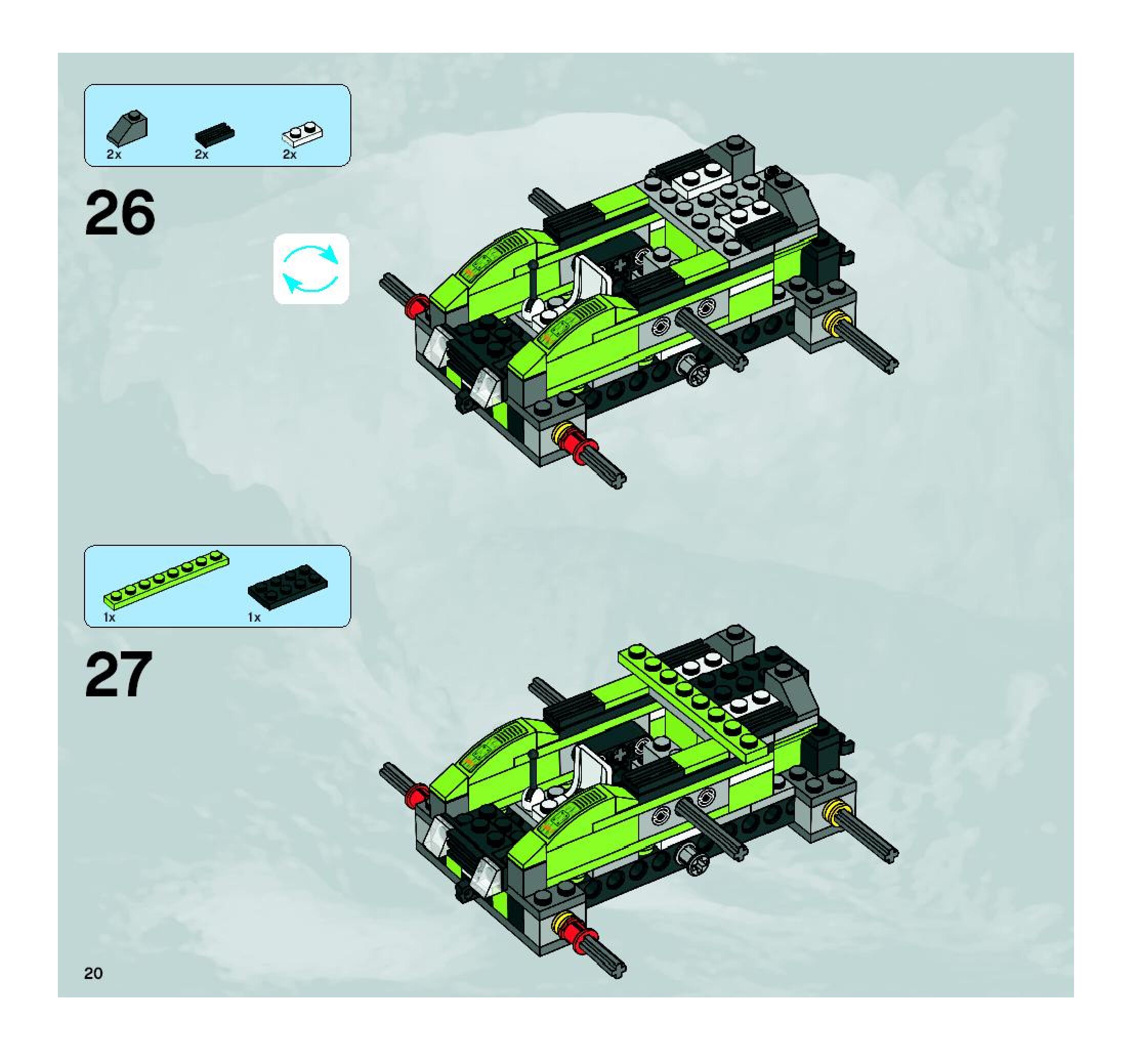 2x 2x 2x

26

1x 1x

27

20