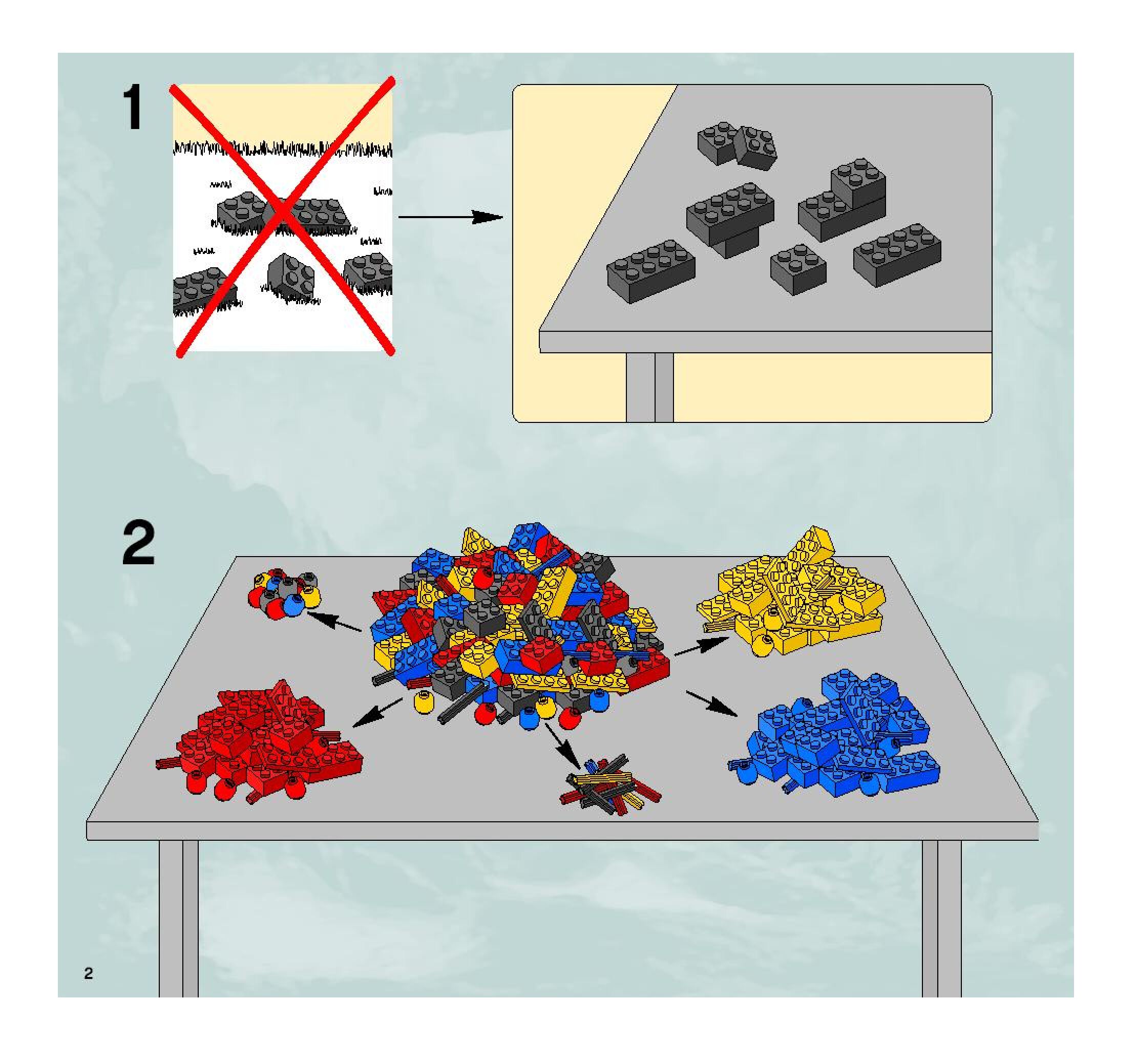 1

2

2