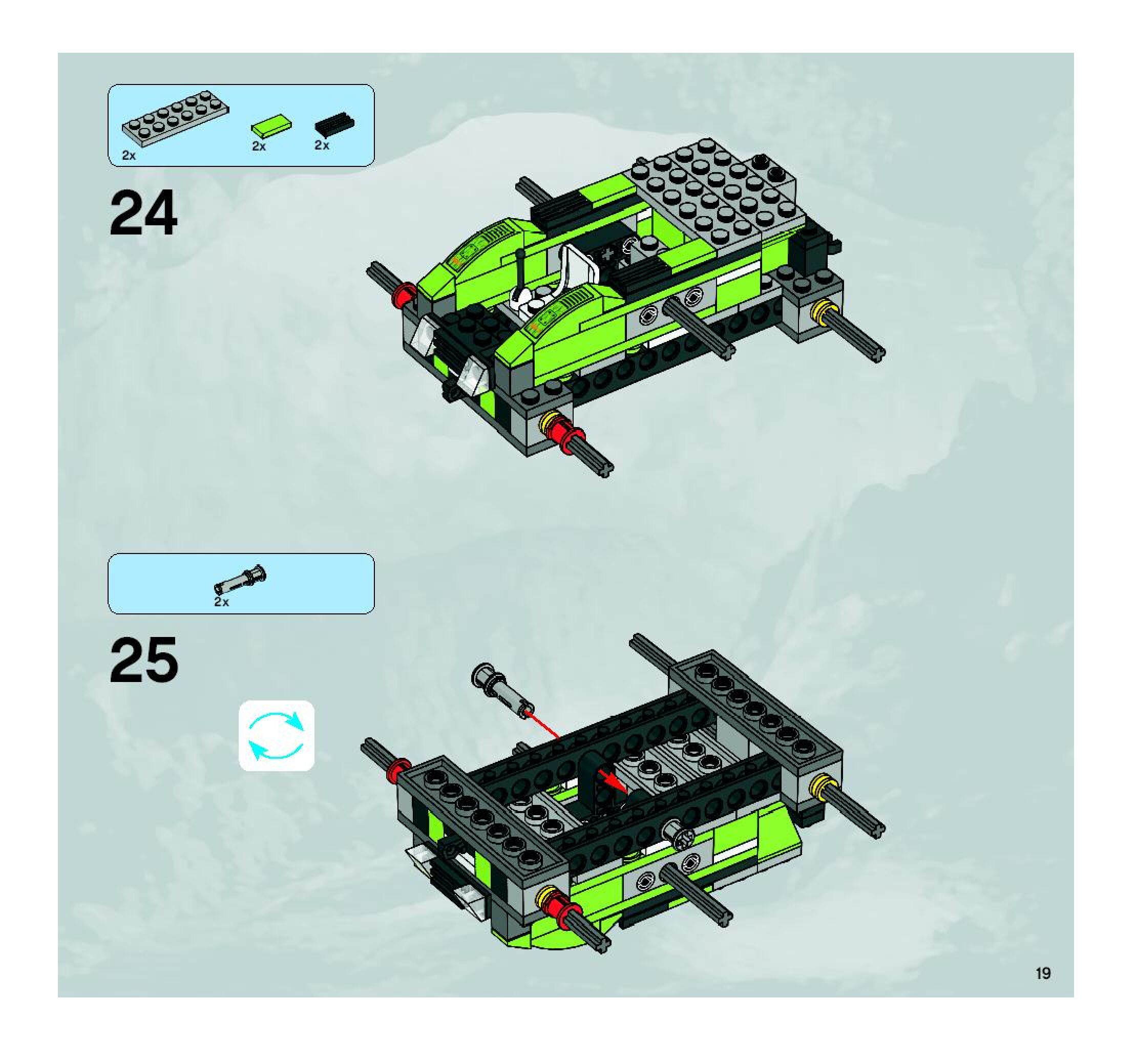 2x
2x
2x

24

2x

25

19