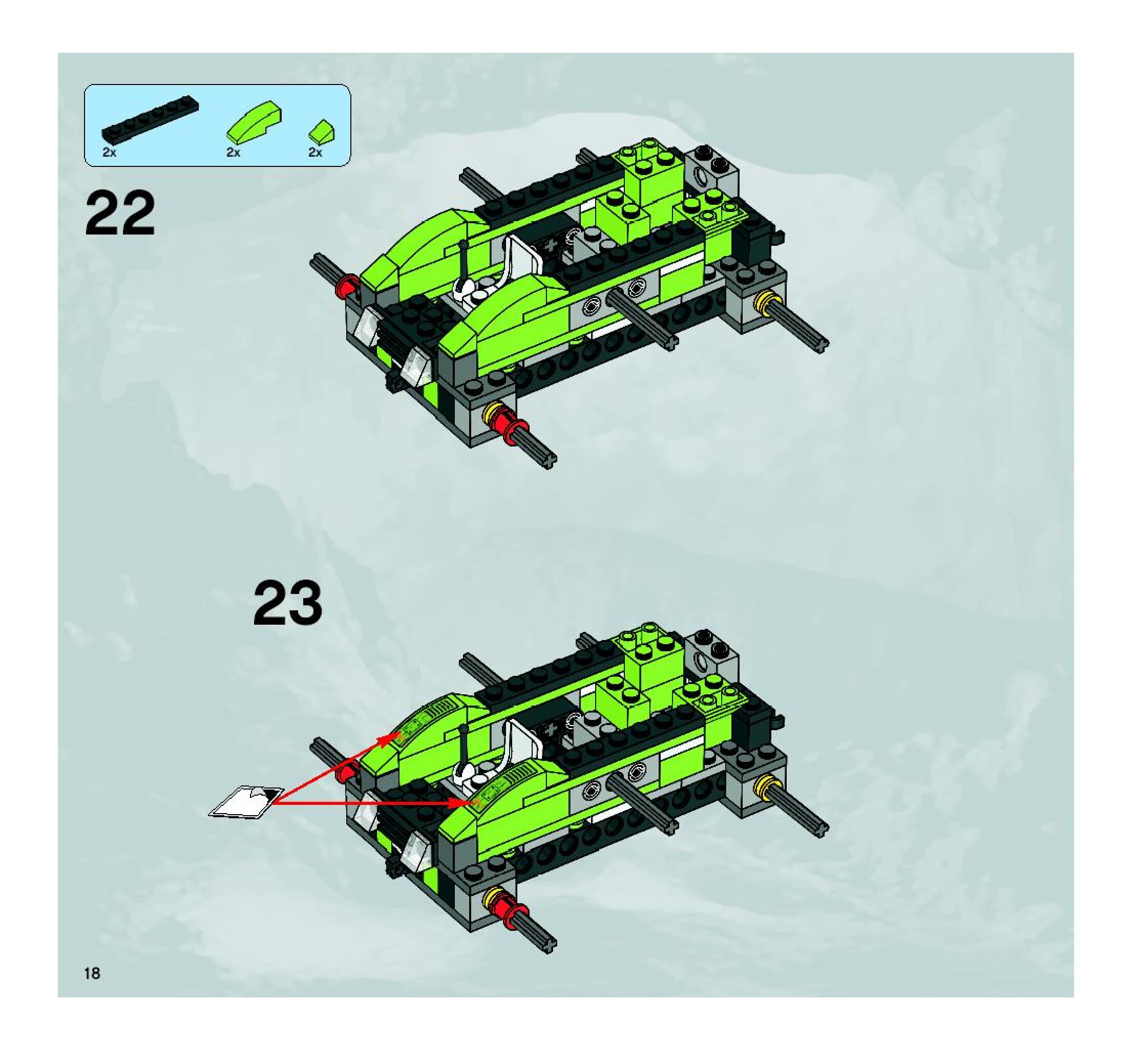 2x
2x
2x

22

23

18