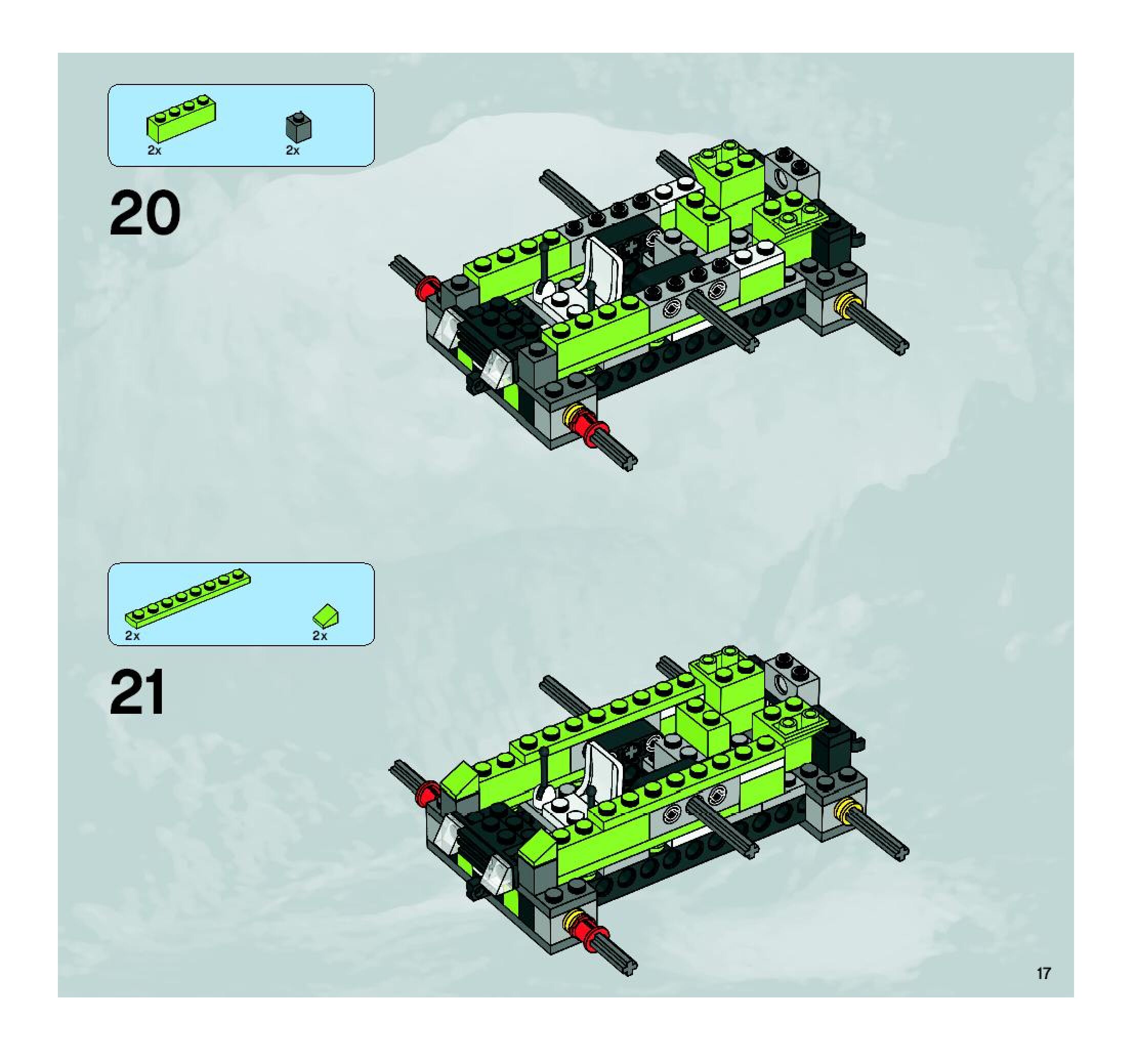 2x

2x

20

2x

2x

21

17